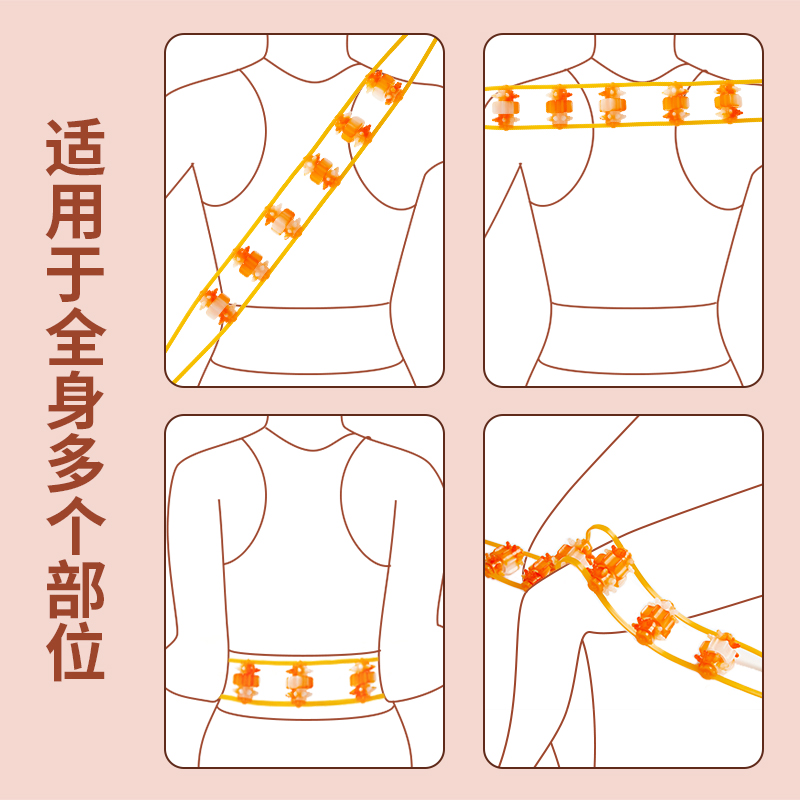 适用于全身多个部位