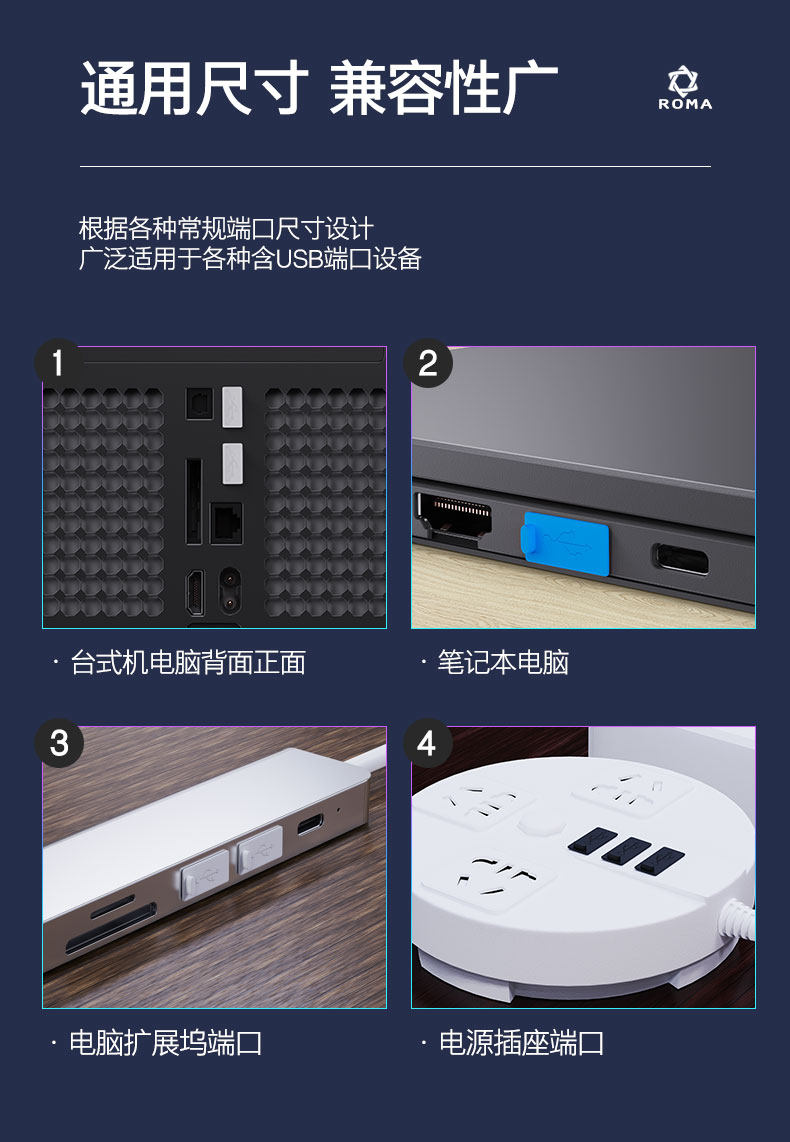 通用尺寸 兼容性广

ROMA

根据各种常规端口尺寸设计
广泛适用于各种含USB端口设备

1

· 台式机电脑背面正面

2

· 笔记本电脑

3

· 电脑扩展坞端口

4

· 电源插座端口