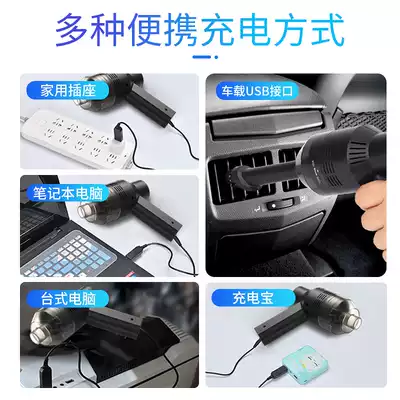 多种便携充电方式

家用插座

车载USB接口

笔记本电脑

台式电脑

充电宝