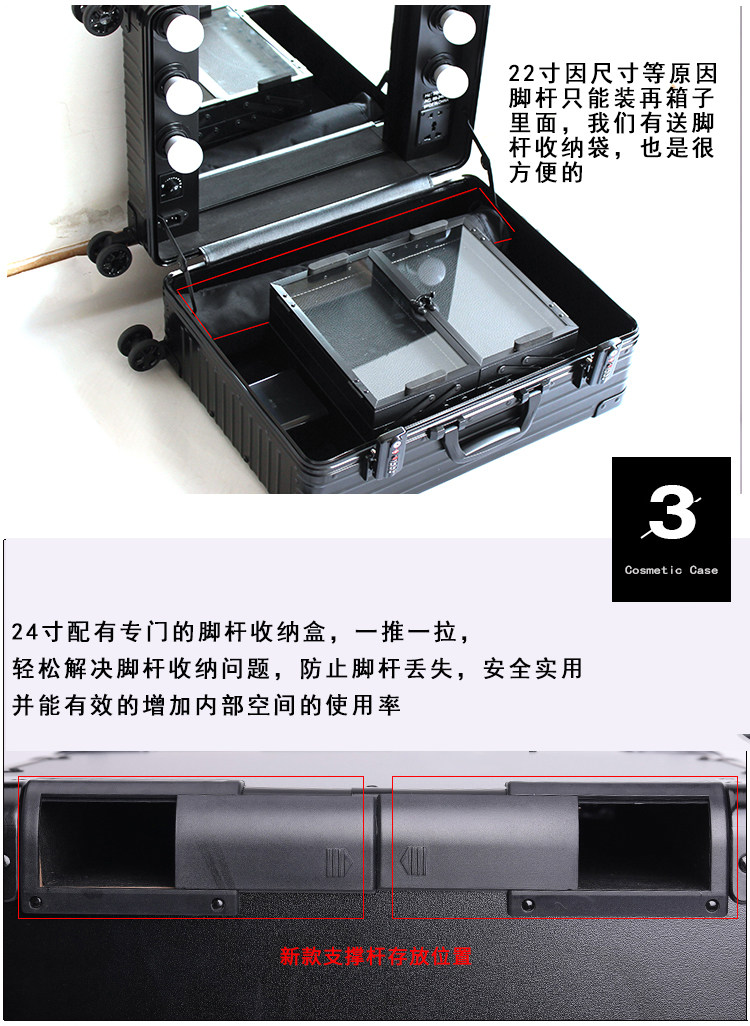 22寸因尺寸等原因脚杆只能装再箱子里面，我们有送脚杆收纳袋，也是很方便的

3

Cosmetic Case

24寸配有专门的脚杆收纳盒，一推一拉，

轻松解决脚杆收纳问题，防止脚杆丢失，安全实用

并能有效的增加内部空间的使用率

新款支撑杆存放位置