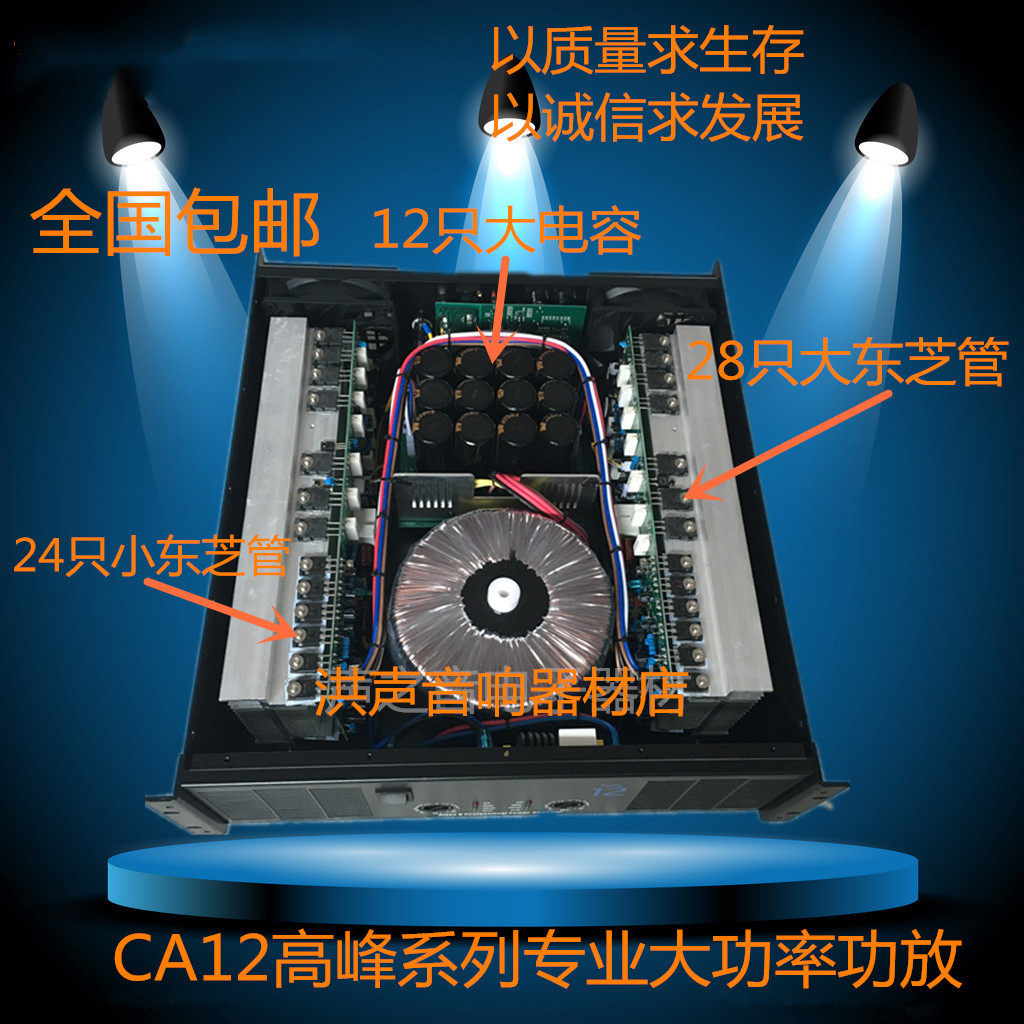 以质量求生存
以诚信求发展

全国包邮

12只大电容

28只大东芝管

24只小东芝管

洪声音响器材店

12

CA12高峰系列专业大功率功放