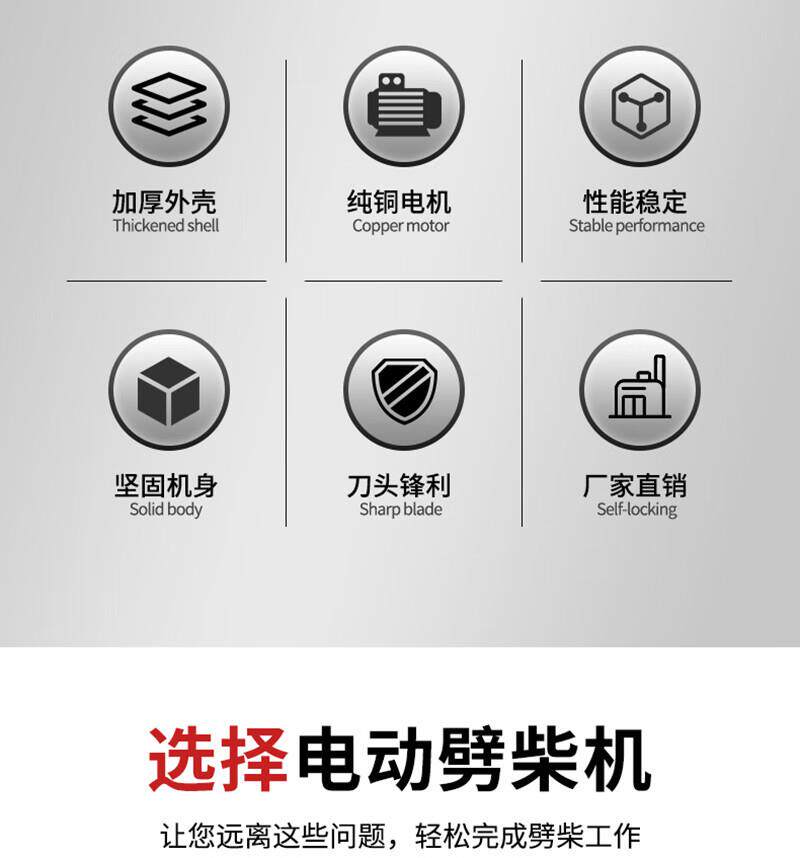 加厚外壳
Thickened shell

纯铜电机
Copper motor

性能稳定
Stable performance

坚固机身
Solid body

刀头锋利
Sharp blade

厂家直销
Self-locking

选择电动劈柴机

让您远离这些问题，轻松完成劈柴工作