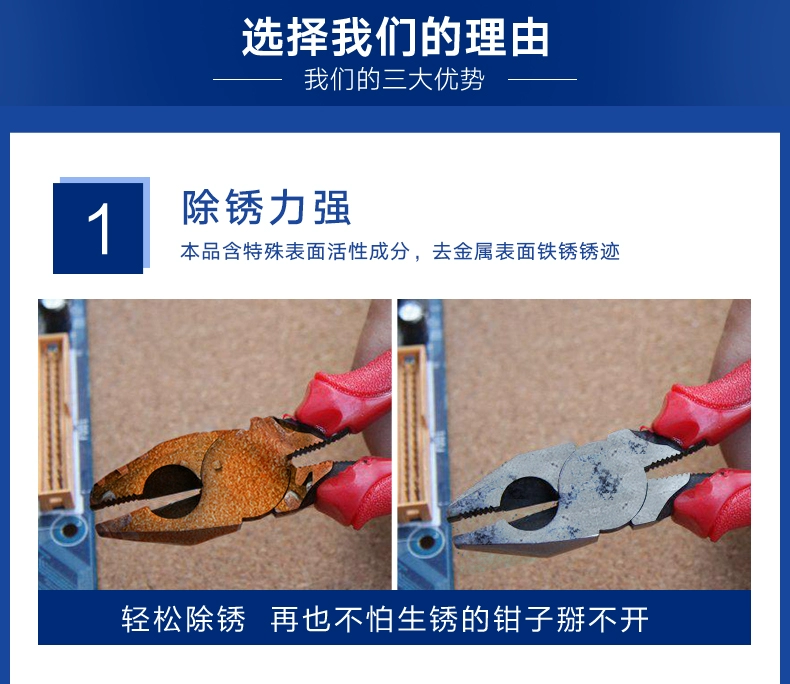 选择我们的理由

我们的三大优势

1

除锈力强

本品含特殊表面活性成分，去金属表面铁锈锈迹

轻松除锈 再也不怕生锈的钳子掰不开