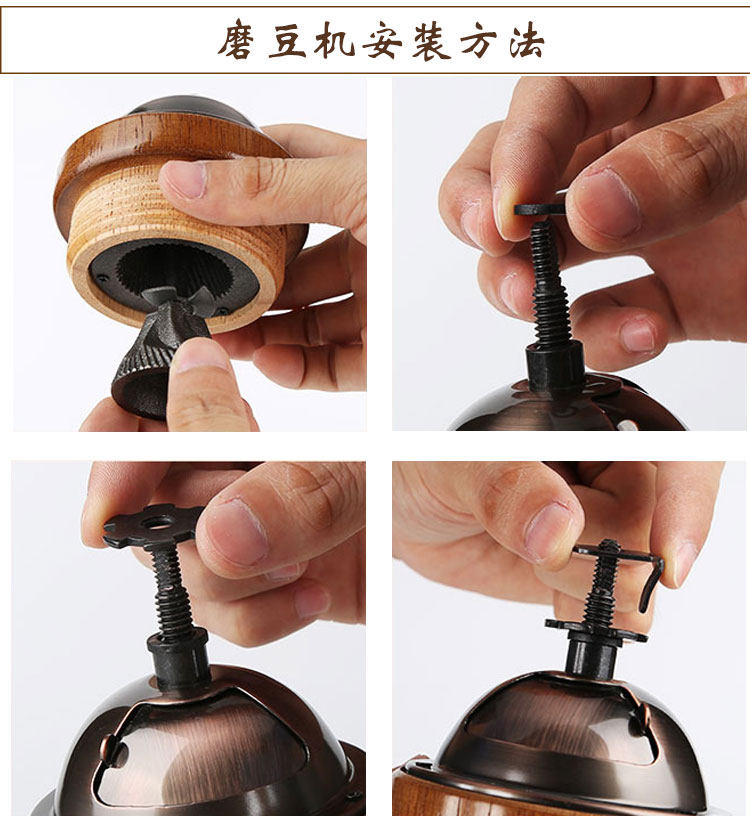 磨豆机安装方法