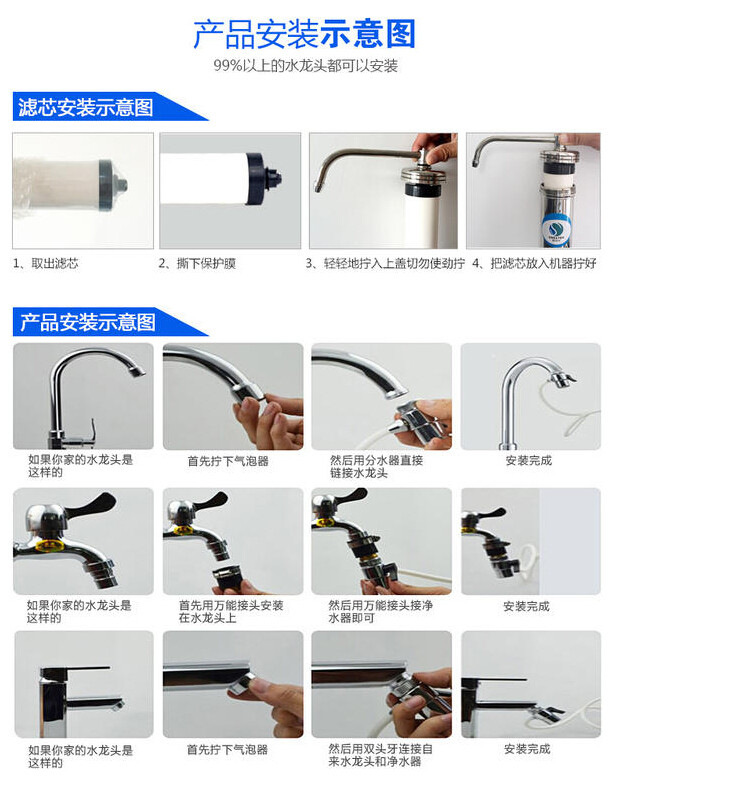 产品安装示意图
99%以上的水龙头都可以安装

滤芯安装示意图

1、取出滤芯

2、撕下保护膜

3、轻轻地拧入上盖切勿使劲拧

4、把滤芯放入机器拧好

产品安装示意图

如果你家的水龙头是这样的

首先拧下气泡器

然后用分水器直接链接水龙头

安装完成

如果你家的水龙头是这样的

首先用万能接头安装在水龙头上

然后用万能接头接净水器即可

安装完成

如果你家的水龙头是这样的

首先拧下气泡器

然后用双头牙连接自来水龙头和净水器

安装完成