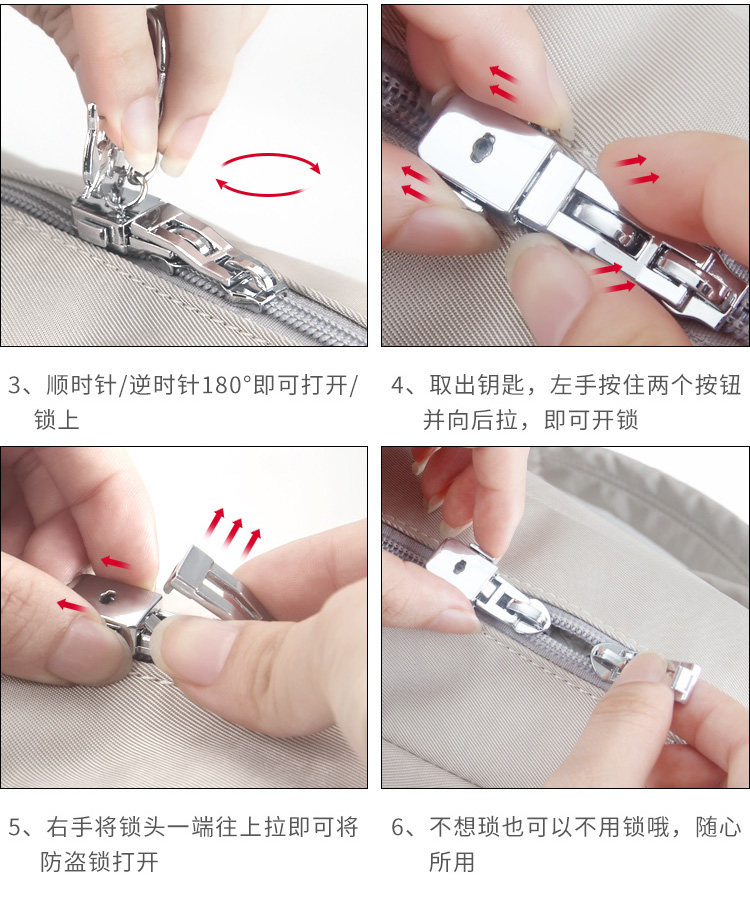 3、顺时针/逆时针180°即可打开/锁上

4、取出钥匙，左手按住两个按钮并向后拉，即可开锁

5、右手将锁头一端往上拉即可将防盗锁打开

6、不想琐也可以不用锁哦，随心所用