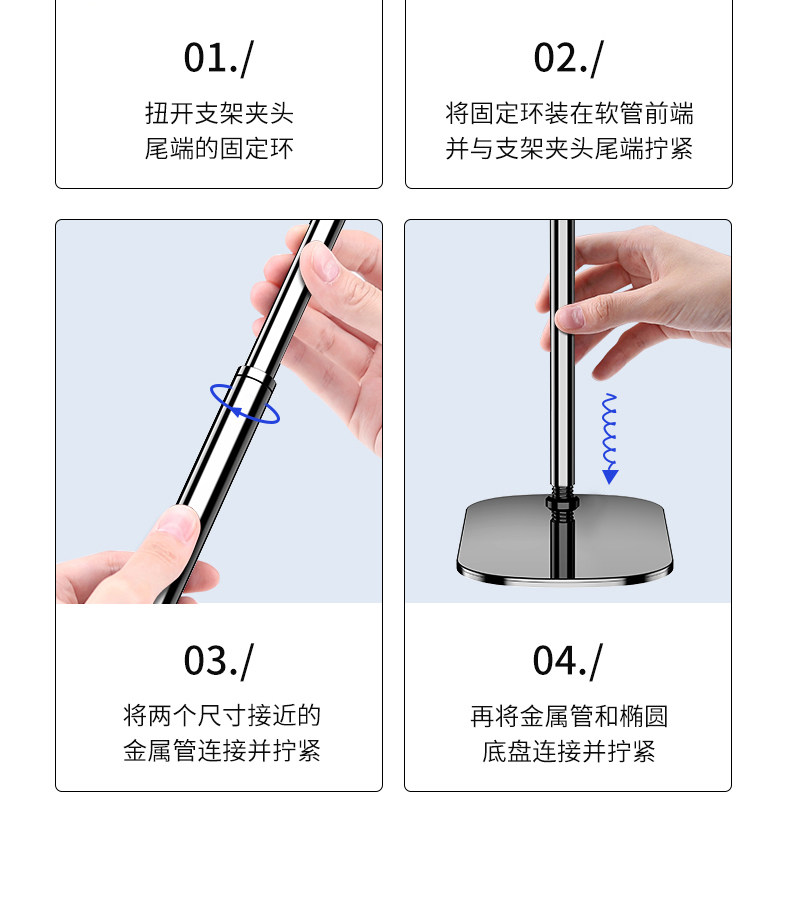 01./

扭开支架夹头
尾端的固定环

02./

将固定环装在软管前端
并与支架夹头尾端拧紧

03./

将两个尺寸接近的
金属管连接并拧紧

04./

再将金属管和椭圆
底盘连接并拧紧