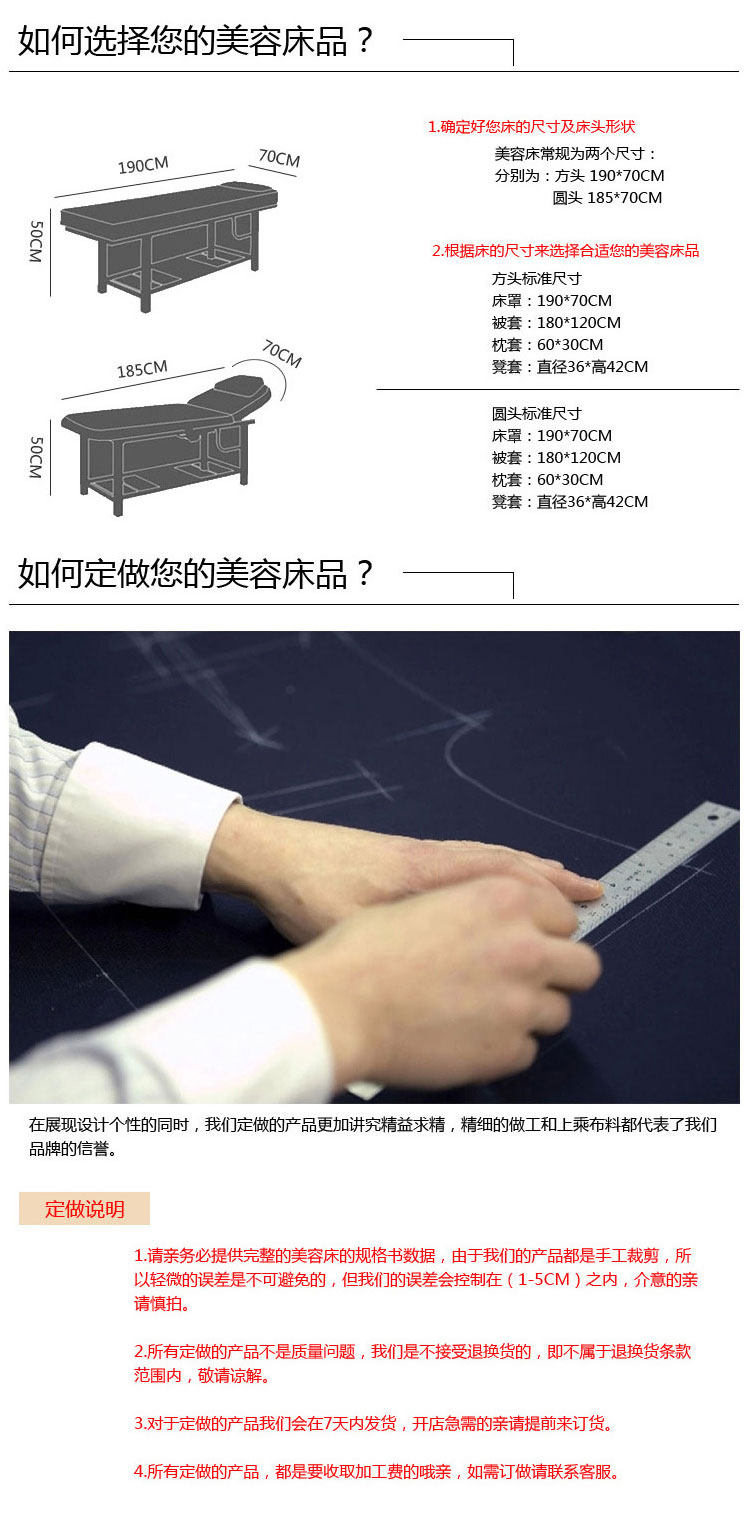 如何选择您的美容床品？

190CM
70CM
50CM

185CM
70CM
50CM

1.确定好您床的尺寸及床头形状
美容床常规为两个尺寸：
分别为：方头 190*70CM
圆头 185*70CM

2.根据床的尺寸来选择合适您的美容床品
方头标准尺寸
床罩：190*70CM
被套：180*120CM
枕套：60*30CM
凳套：直径36*高42CM

圆头标准尺寸
床罩：190*70CM
被套：180*120CM
枕套：60*30CM
凳套：直径36*高42CM

如何定做您的美容床品？

在展现设计个性的同时，我们定做的产品更加讲究精益求精，精细的做工和上乘布料都代表了我们品牌的信誉。

定做说明

1.请亲务必提供完整的美容床的规格书数据，由于我们的产品都是手工裁剪，所以轻微的误差是不可避免的，但我们的误差会控制在（1-5CM）之内，介意的亲请慎拍。

2.所有定做的产品不是质量问题，我们是不接受退换货的，即不属于退换货条款范围内，敬请谅解。

3.对于定做的产品我们会在7天内发货，开店急需的亲请提前来订货。

4.所有定做的产品，都是要收取加工费的哦亲，如需订做请联系客服。