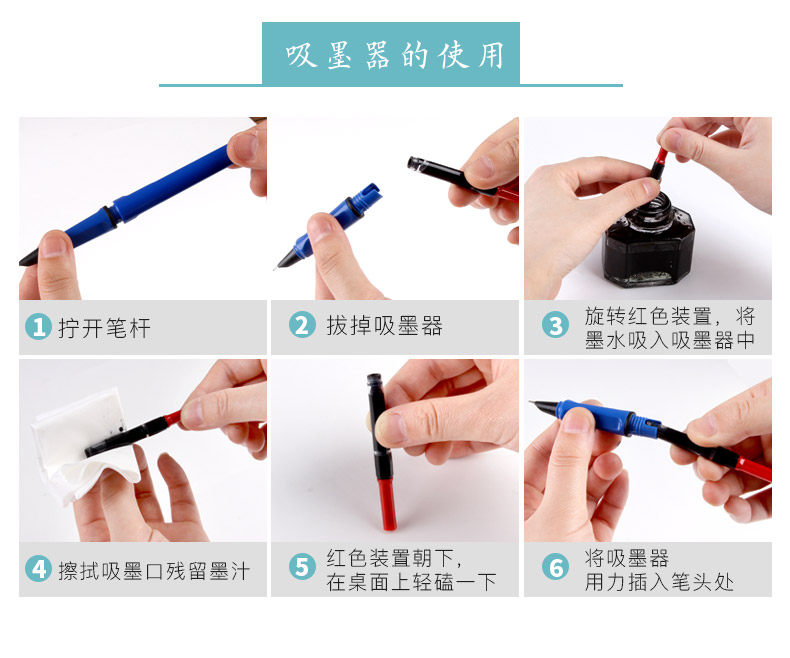 吸墨器的使用

1 拧开笔杆

2 拔掉吸墨器

3 旋转红色装置，将墨水吸入吸墨器中

4 擦拭吸墨口残留墨汁

5 红色装置朝下，在桌面上轻磕一下

6 将吸墨器用力插入笔头处