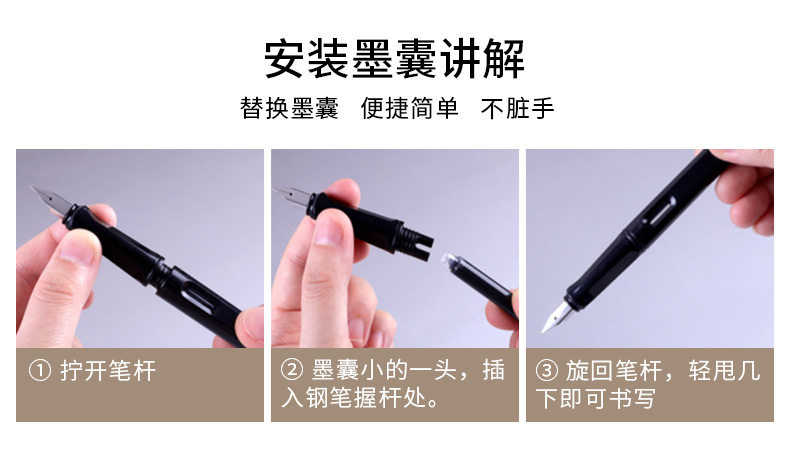 安装墨囊讲解

替换墨囊　便捷简单　不脏手

① 拧开笔杆

② 墨囊小的一头，插入钢笔握杆处。

③ 旋回笔杆，轻甩几下即可书写