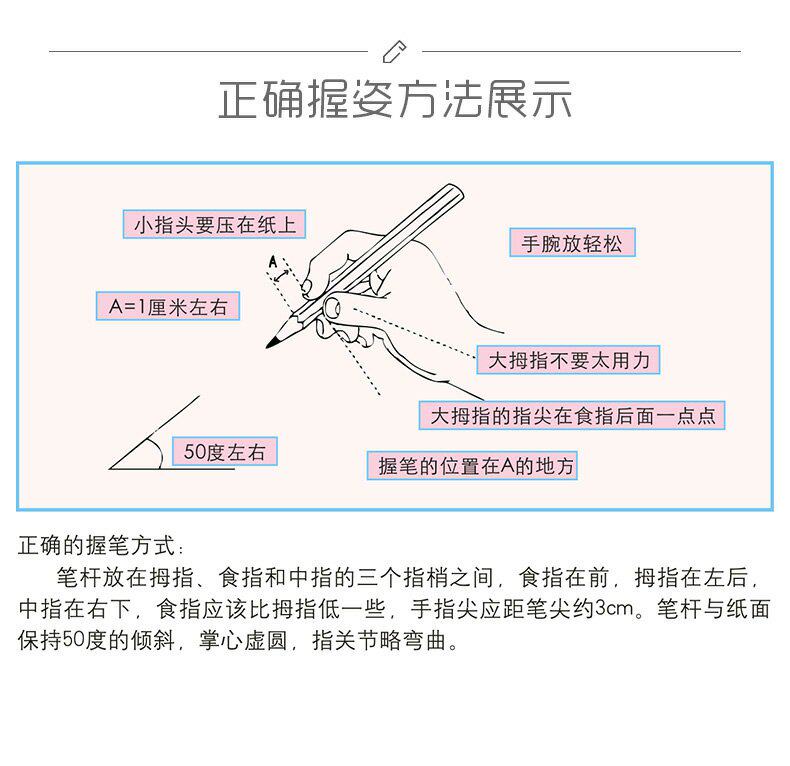 正确握姿方法展示

小指头要压在纸上

手腕放轻松

A

A=1厘米左右

大拇指不要太用力

大拇指的指尖在食指后面一点点

50度左右

握笔的位置在A的地方

正确的握笔方式：

笔杆放在拇指、食指和中指的三个指梢之间，食指在前，拇指在左后，中指在右下，食指应该比拇指低一些，手指尖应距笔尖约3cm。笔杆与纸面保持50度的倾斜，掌心虚圆，指关节略弯曲。