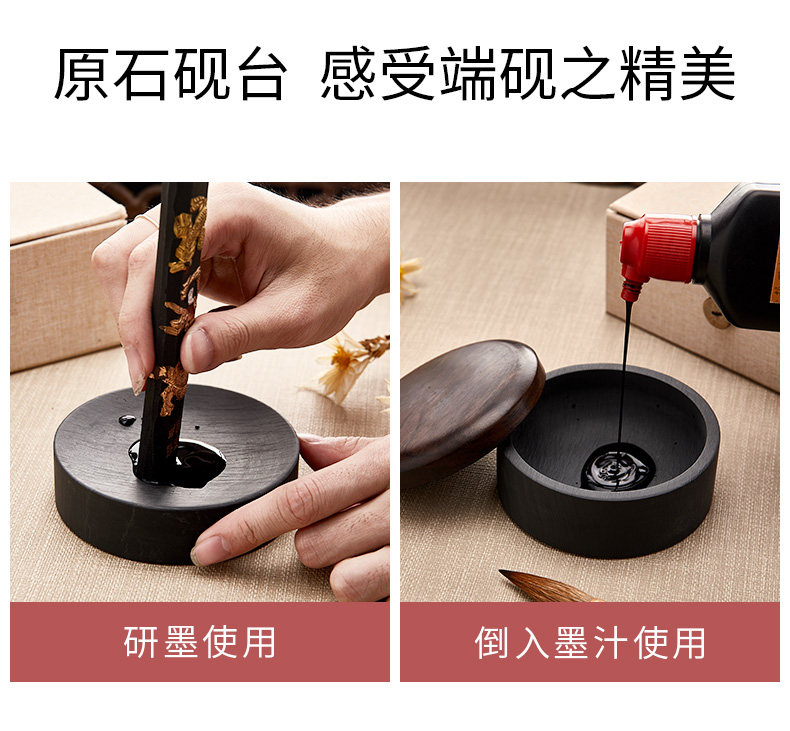 原石砚台 感受端砚之精美

研墨使用

倒入墨汁使用