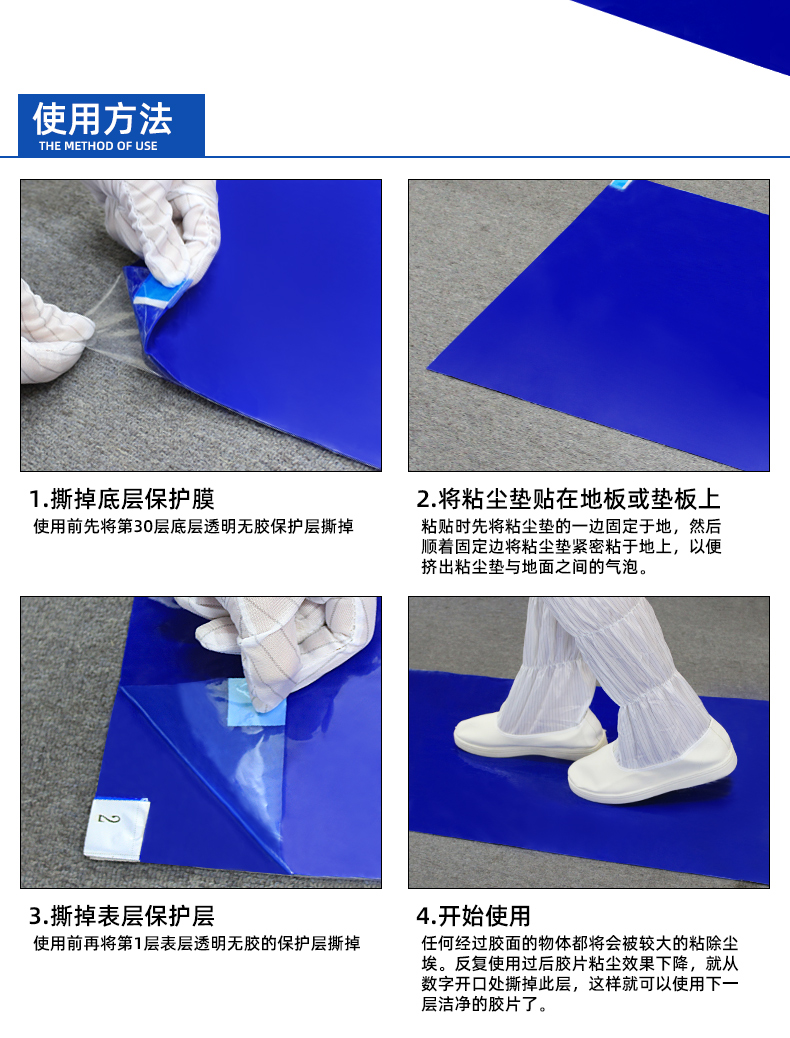 使用方法
THE METHOD OF USE

1.撕掉底层保护膜
使用前先将第30层底层透明无胶保护层撕掉

2.将粘尘垫贴在地板或垫板上
粘贴时先将粘尘垫的一边固定于地，然后顺着固定边将粘尘垫紧密粘于地上，以便挤出粘尘垫与地面之间的气泡。

2

3.撕掉表层保护层
使用前再将第1层表层透明无胶的保护层撕掉

4.开始使用
任何经过胶面的物体都将会被较大的粘除尘埃。反复使用过后胶片粘尘效果下降，就从数字开口处撕掉此层，这样就可以使用下一层洁净的胶片了。