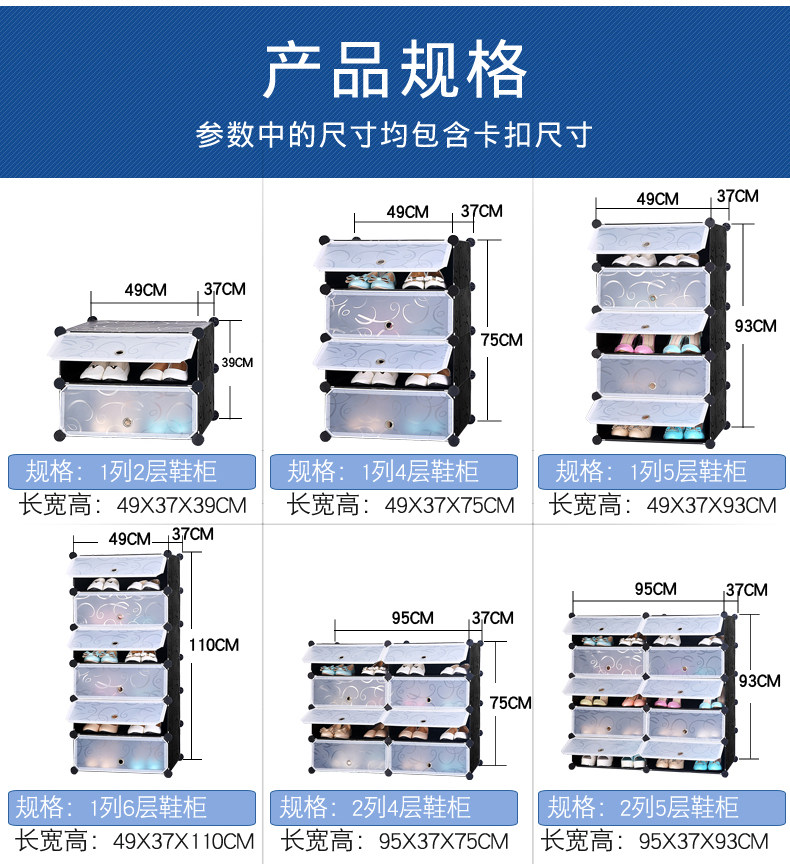 产品规格

参数中的尺寸均包含卡扣尺寸

49CM 37CM
39CM
规格：1列2层鞋柜
长宽高：49X37X39CM

49CM 37CM
75CM
规格：1列4层鞋柜
长宽高：49X37X75CM

49CM 37CM
93CM
规格：1列5层鞋柜
长宽高：49X37X93CM

49CM 37CM
110CM
规格：1列6层鞋柜
长宽高：49X37X110CM

95CM 37CM
75CM
规格：2列4层鞋柜
长宽高：95X37X75CM

95CM 37CM
93CM
规格：2列5层鞋柜
长宽高：95X37X93CM