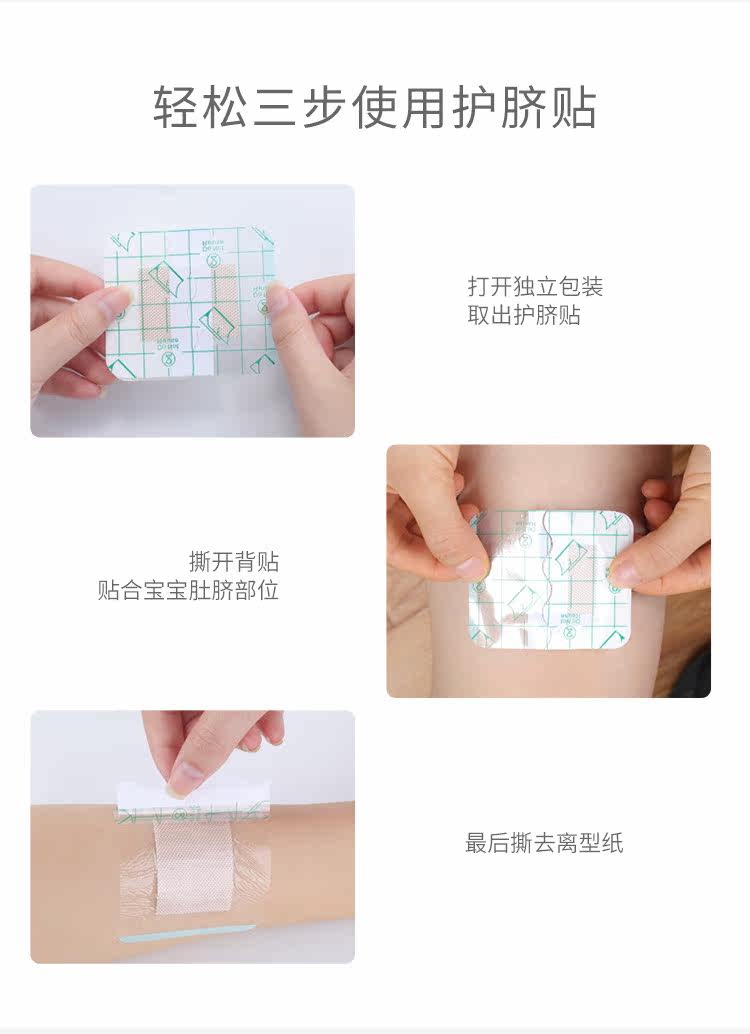 轻松三步使用护脐贴

打开独立包装
取出护脐贴

撕开背贴
贴合宝宝肚脐部位

最后撕去离型纸