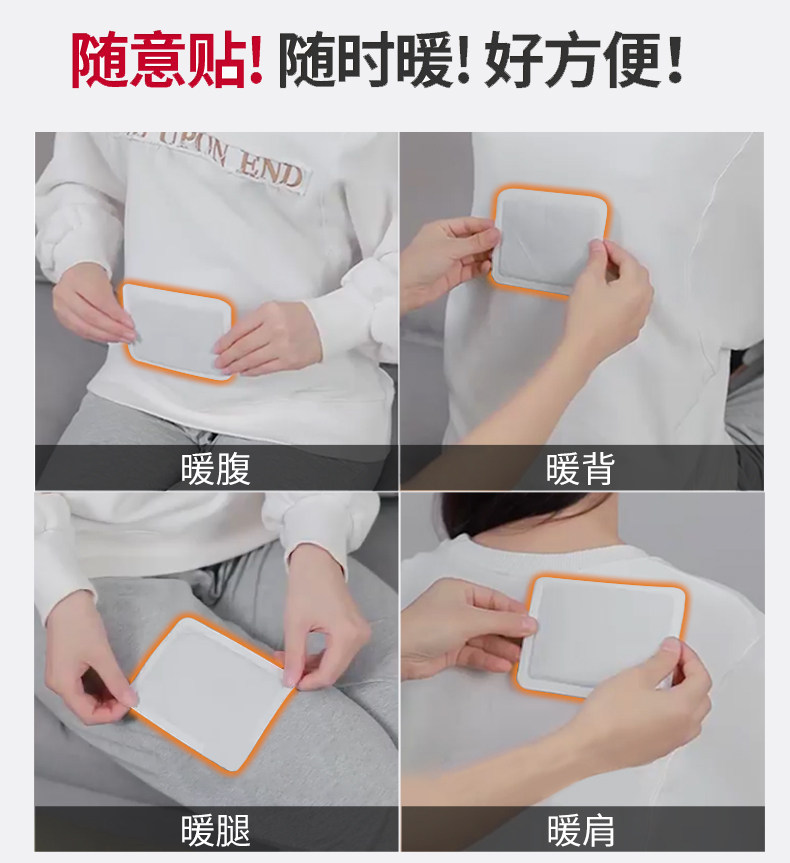 随意贴! 随时暖! 好方便!

UPON END

暖腹

暖背

暖腿

暖肩