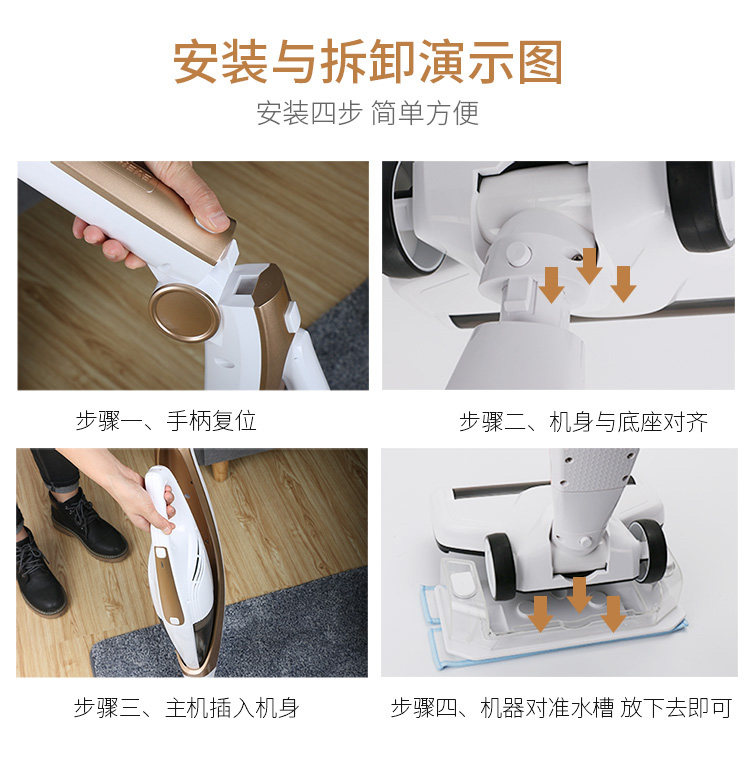 安装与拆卸演示图

安装四步 简单方便

步骤一、手柄复位

步骤二、机身与底座对齐

步骤三、主机插入机身

步骤四、机器对准水槽 放下去即可