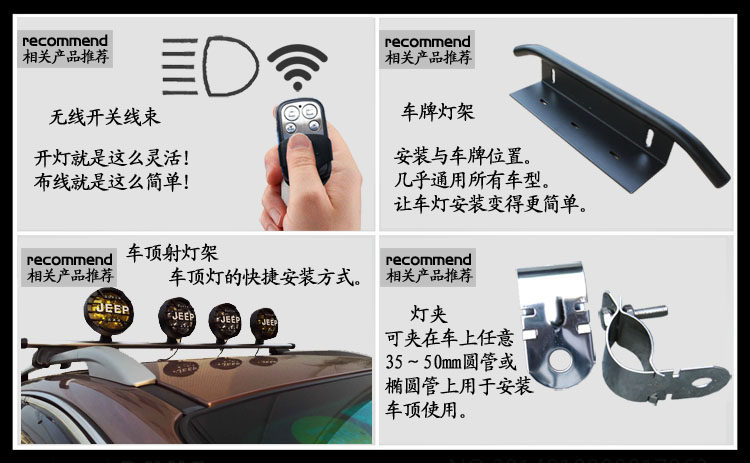 recommend
相关产品推荐

无线开关线束

开灯就是这么灵活！
布线就是这么简单！

recommend
相关产品推荐

车牌灯架

安装与车牌位置。
几乎通用所有车型。
让车灯安装变得更简单。

recommend
相关产品推荐

车顶射灯架
车顶灯的快捷安装方式。

JEEP JEEP JEEP JEEP

recommend
相关产品推荐

灯夹
可夹在车上任意
35～50mm圆管或
椭圆管上用于安装
车顶使用。