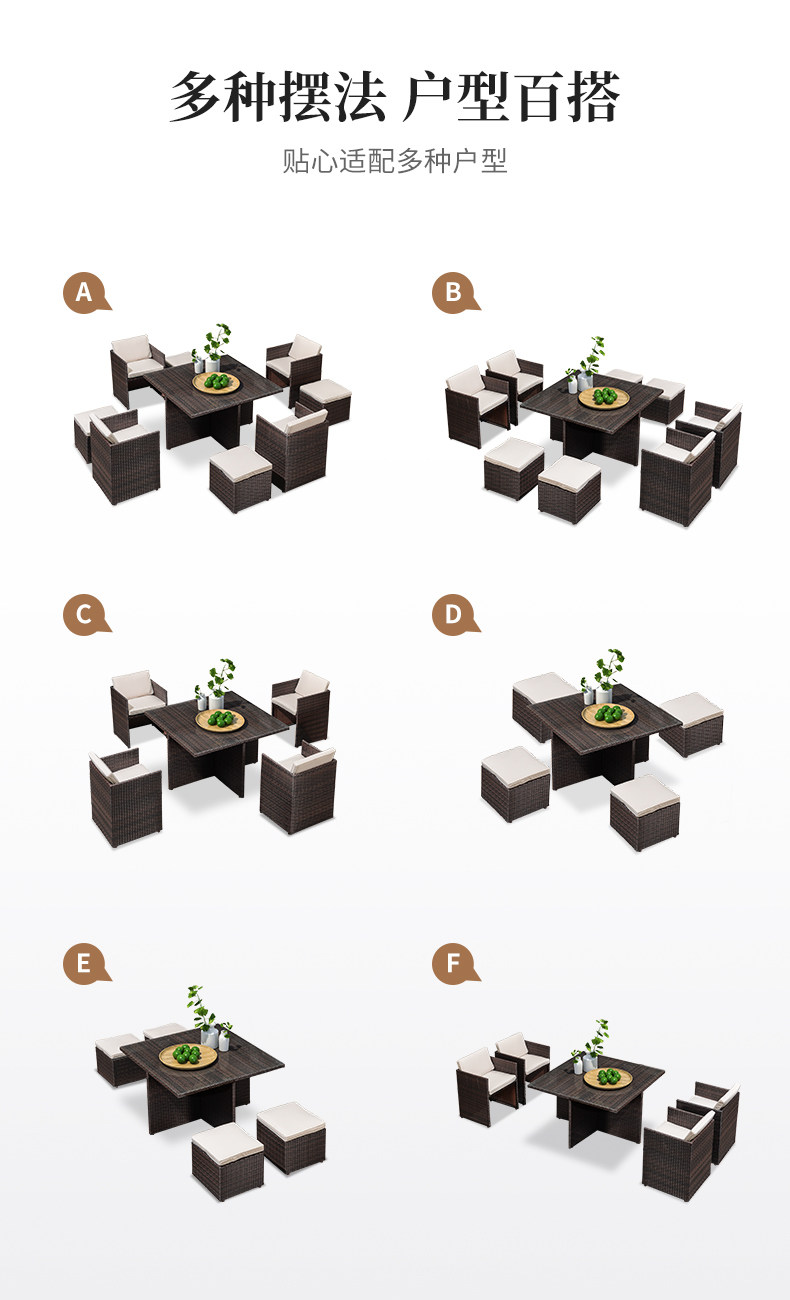 多种摆法 户型百搭

贴心适配多种户型

A

B

C

D

E

F