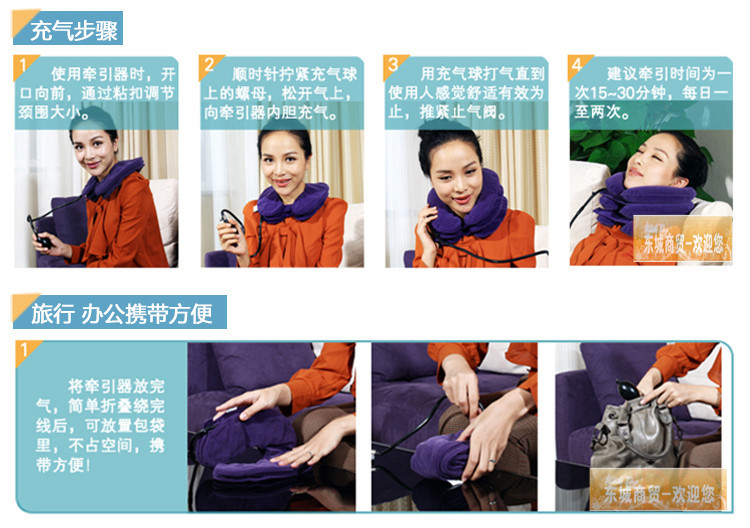 充气步骤

1 使用牵引器时，开口向前，通过粘扣调节颈围大小。

2 顺时针拧紧充气球上的螺母，松开气上，向牵引器内胆充气。

3 用充气球打气直到使用人感觉舒适有效为止，推紧止气阀。

4 建议牵引时间为一次15~30分钟，每日一至两次。

东城商贸-欢迎您

旅行 办公携带方便

1 将牵引器放完气，简单折叠绕完线后，可放置包袋里，不占空间，携带方便！

东城商贸-欢迎您