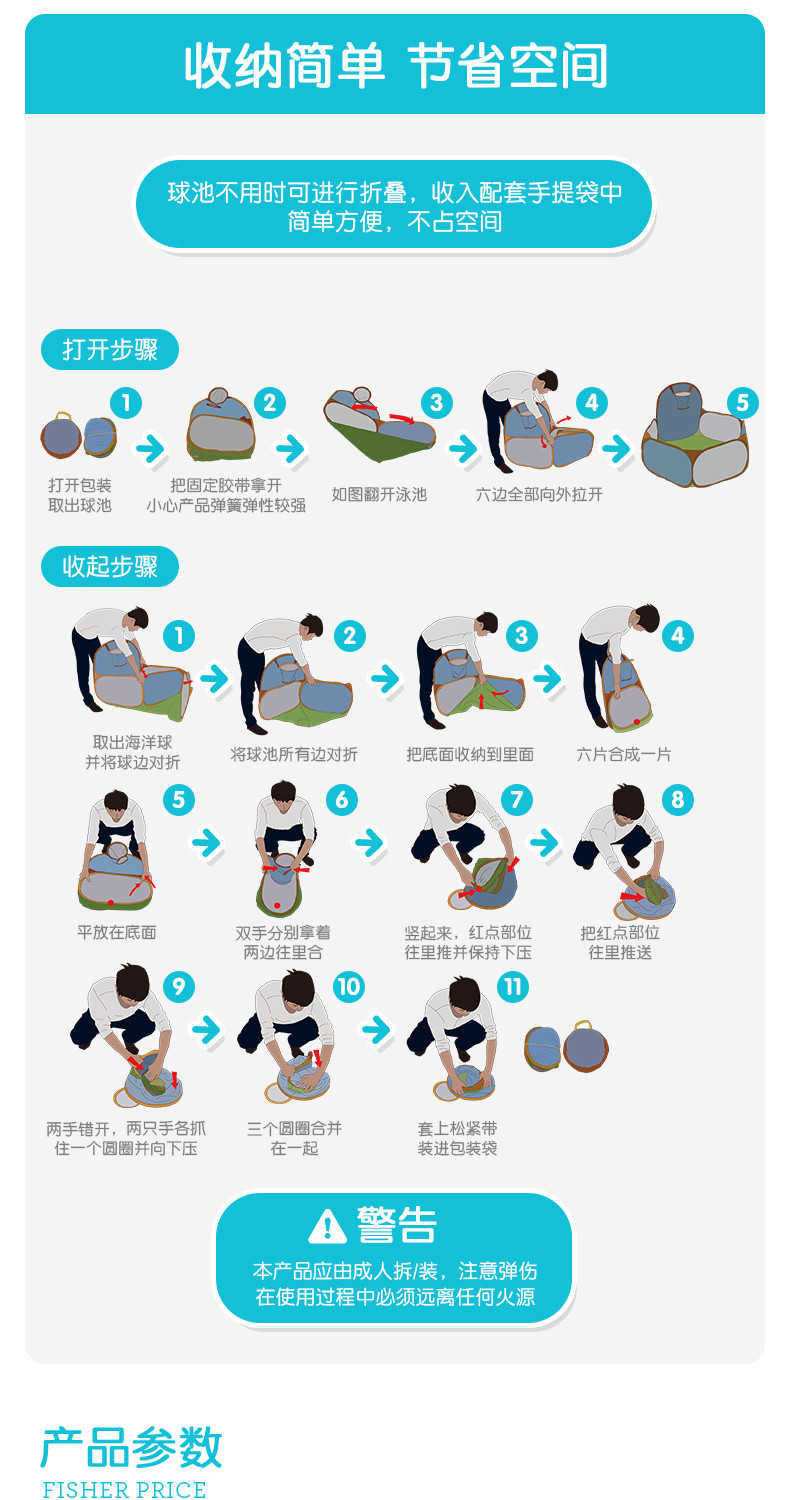 收纳简单 节省空间

球池不用时可进行折叠，收入配套手提袋中
简单方便，不占空间

打开步骤

1
打开包装
取出球池

2
把固定胶带拿开
小心产品弹簧弹性较强

3
如图翻开泳池

4
六边全部向外拉开

5

收起步骤

1
取出海洋球
并将球边对折

2
将球池所有边对折

3
把底面收纳到里面

4
六片合成一片

5
平放在底面

6
双手分别拿着
两边往里合

7
竖起来，红点部位
往里推并保持下压

8
把红点部位
往里推送

9
两手错开，两只手各抓
住一个圆圈并向下压

10
三个圆圈合并
在一起

11
套上松紧带
装进包装袋

警告
本产品应由成人拆/装，注意弹伤
在使用过程中必须远离任何火源

产品参数
FISHER PRICE