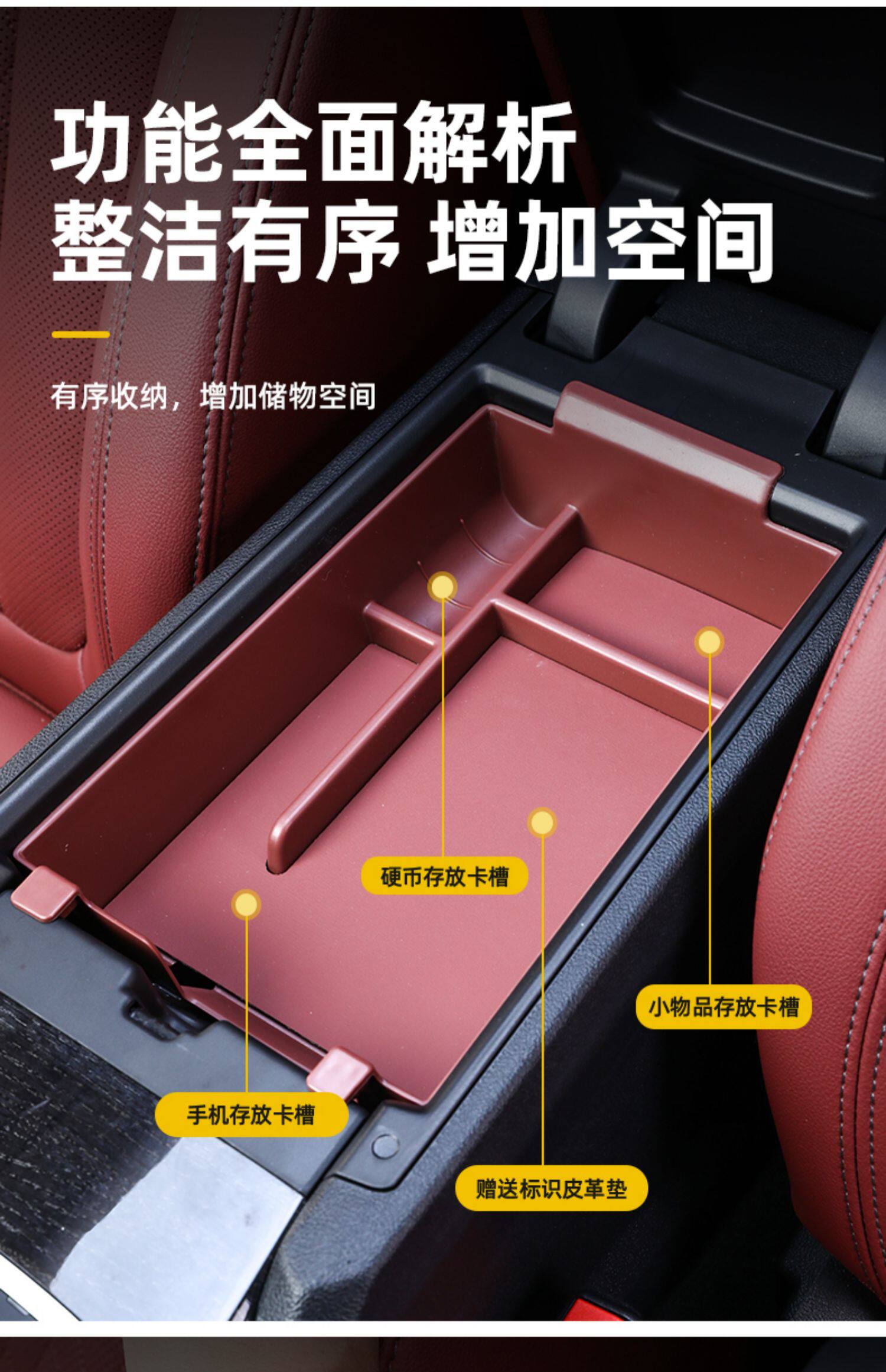 功能全面解析
整洁有序 增加空间

有序收纳，增加储物空间

硬币存放卡槽

小物品存放卡槽

手机存放卡槽

赠送标识皮革垫