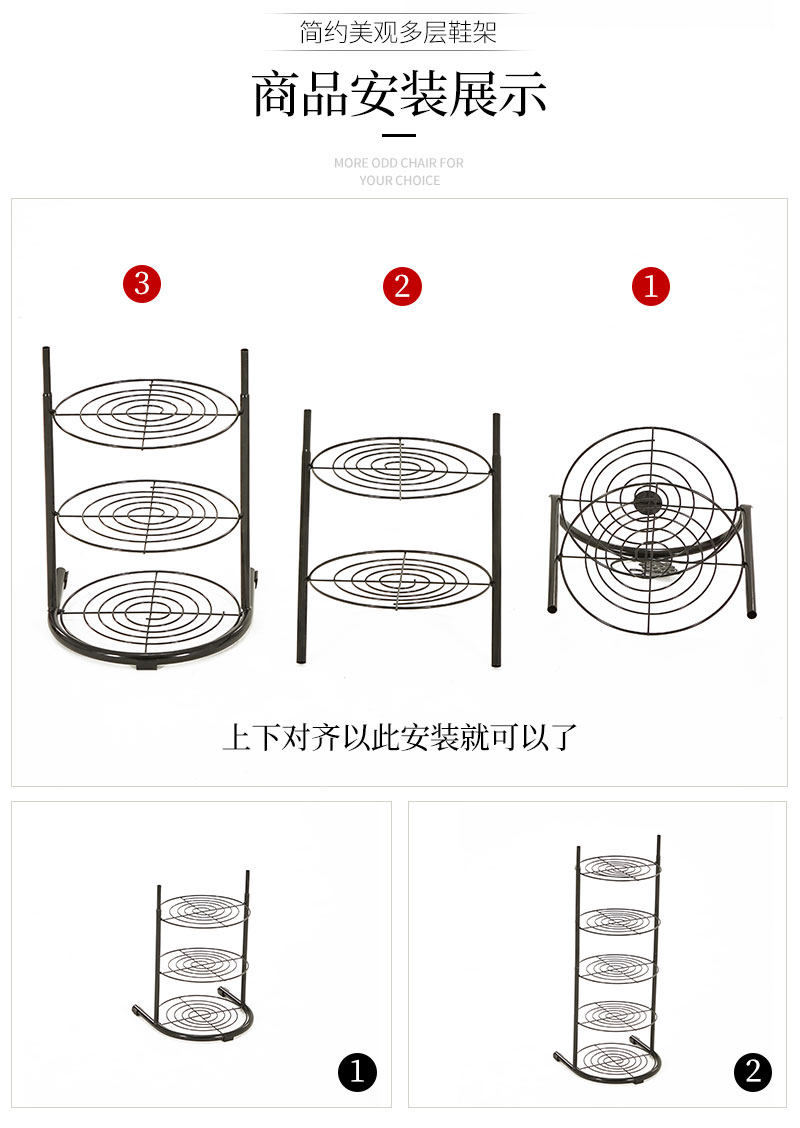 简约美观多层鞋架

商品安装展示

MORE ODD CHAIR FOR YOUR CHOICE

3

2

1

上下对齐以此安装就可以了

1

2