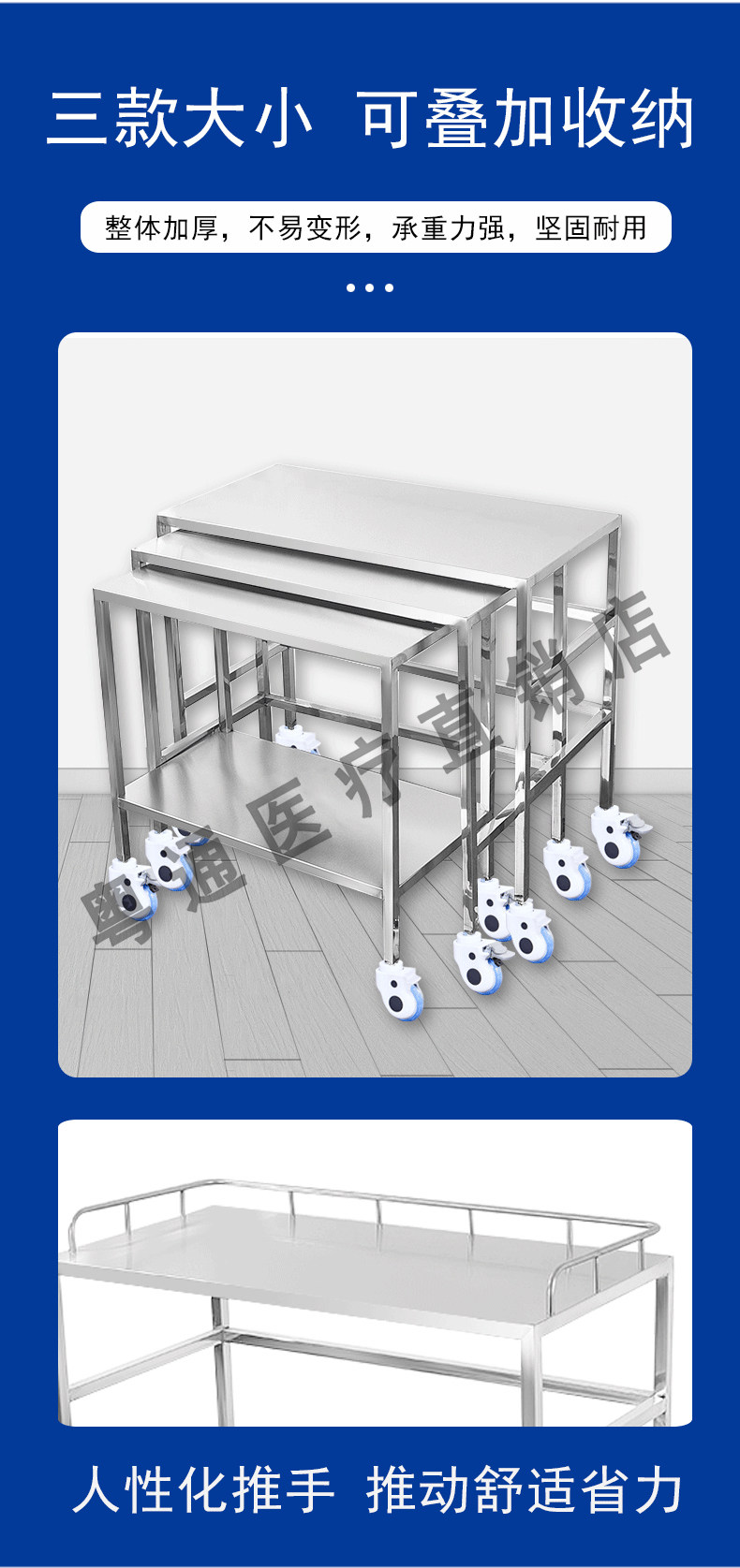 三款大小 可叠加收纳

整体加厚，不易变形，承重力强，坚固耐用

人性化推手 推动舒适省力

粤通医疗直销店