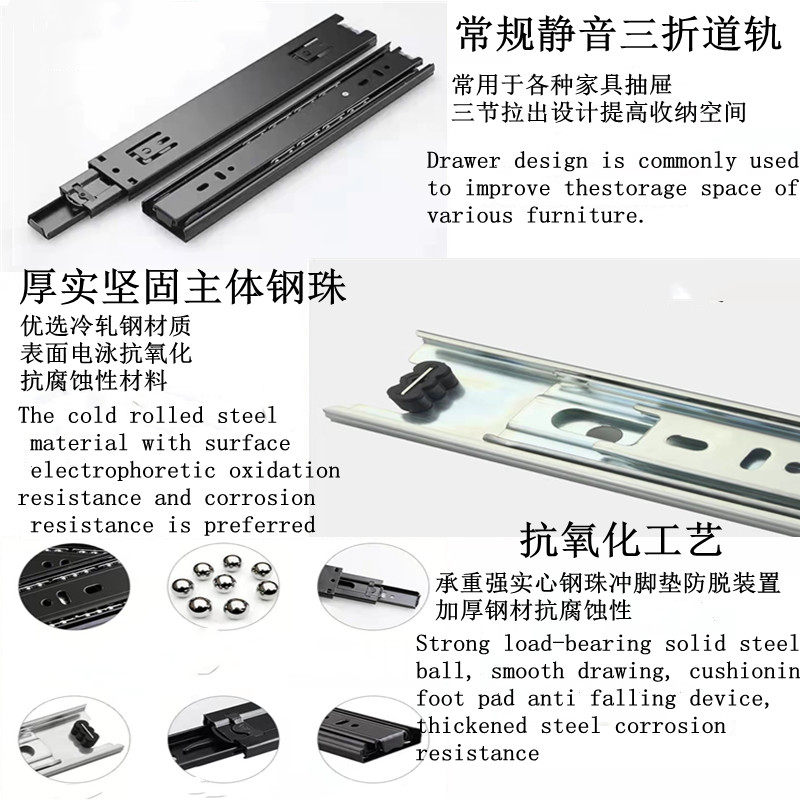 常规静音三折道轨

常用于各种家具抽屉
三节拉出设计提高收纳空间

Drawer design is commonly used to improve thestorage space of various furniture.

厚实坚固主体钢珠

优选冷轧钢材质
表面电泳抗氧化
抗腐蚀性材料

The cold rolled steel material with surface electrophoretic oxidation resistance and corrosion resistance is preferred

抗氧化工艺

承重强实心钢珠冲脚垫防脱装置
加厚钢材抗腐蚀性

Strong load-bearing solid steel ball, smooth drawing, cushionin foot pad anti falling device, thickened steel corrosion resistance