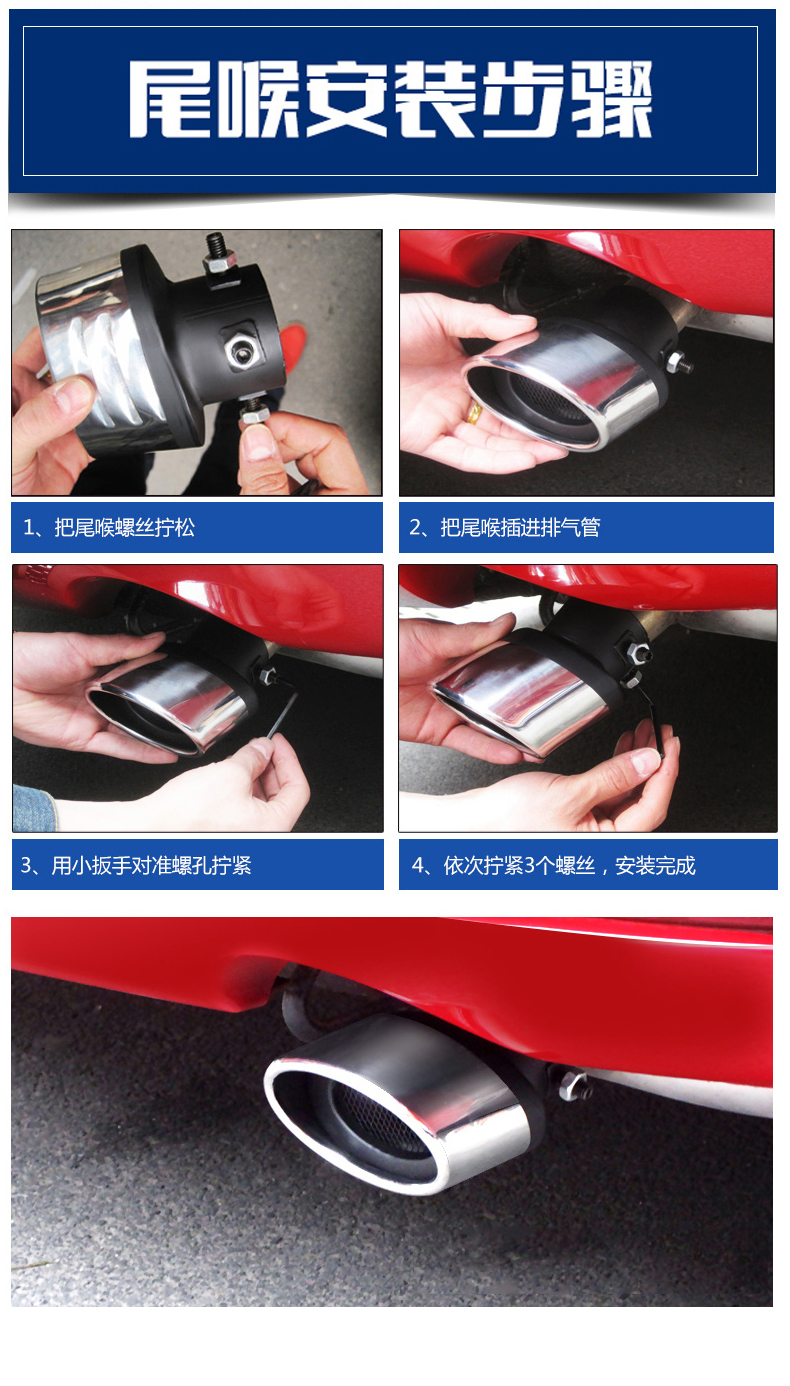 尾喉安装步骤

1、把尾喉螺丝拧松

2、把尾喉插进排气管

3、用小扳手对准螺孔拧紧

4、依次拧紧3个螺丝，安装完成