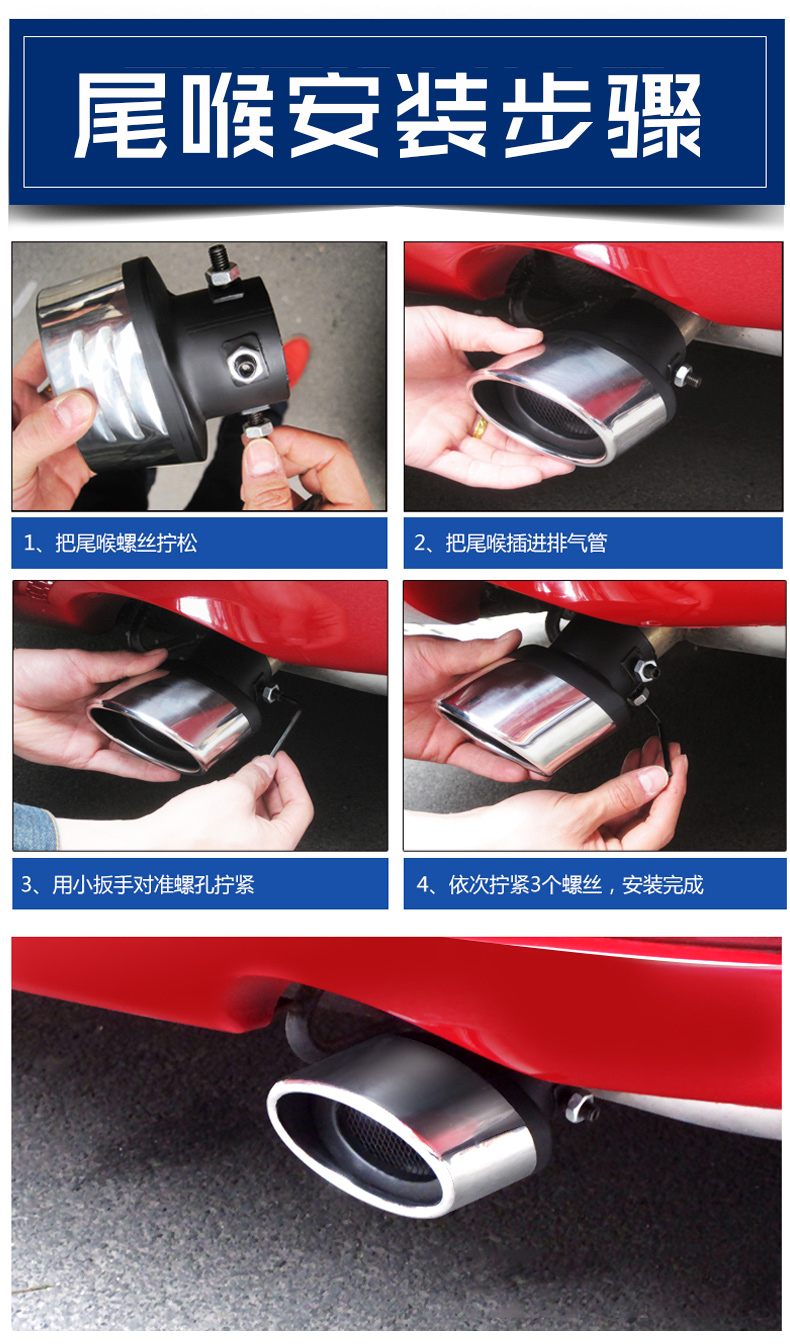 尾喉安装步骤

1、把尾喉螺丝拧松

2、把尾喉插进排气管

3、用小扳手对准螺孔拧紧

4、依次拧紧3个螺丝，安装完成