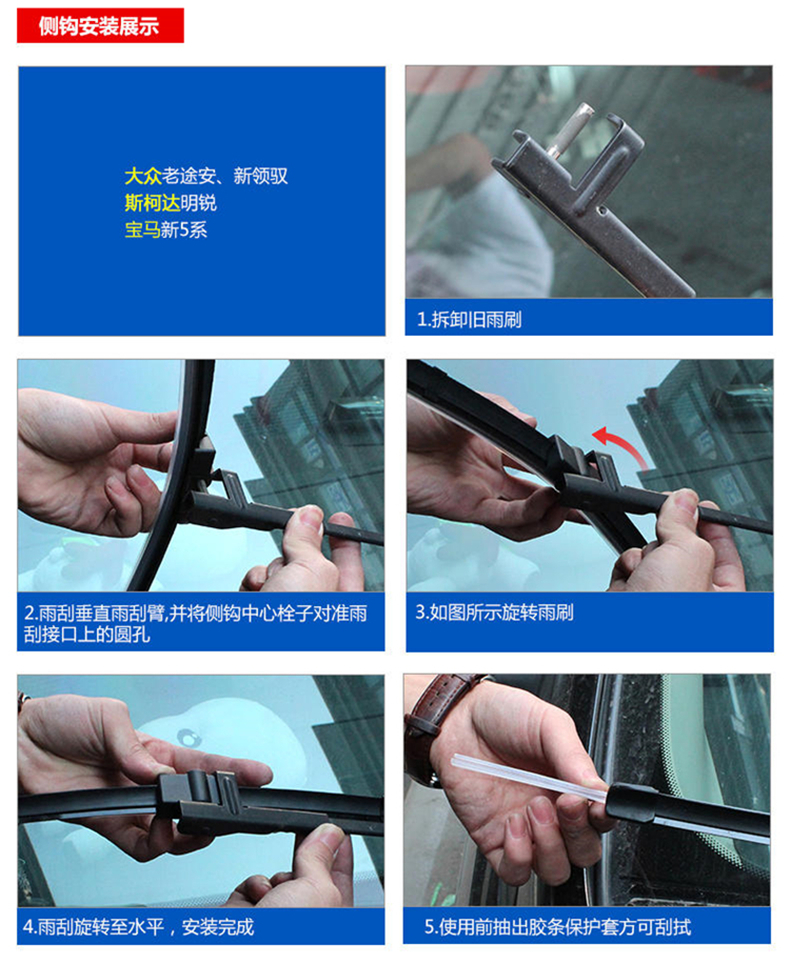 侧钩安装展示

大众老途安、新领驭
斯柯达明锐
宝马新5系

1.拆卸旧雨刷

2.雨刮垂直雨刮臂,并将侧钩中心栓子对准雨刮接口上的圆孔

3.如图所示旋转雨刷

4.雨刮旋转至水平，安装完成

5.使用前抽出胶条保护套方可刮拭