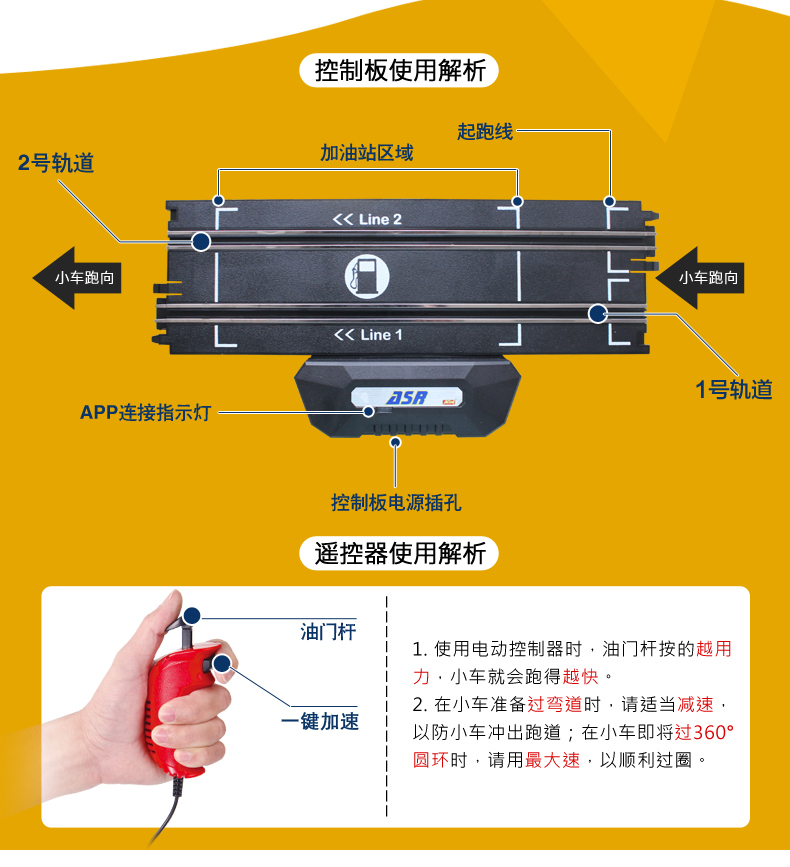 控制板使用解析

起跑线

加油站区域

2号轨道

<< Line 2

小车跑向

小车跑向

<< Line 1

1号轨道

ASR

APP连接指示灯

控制板电源插孔

遥控器使用解析

油门杆

一键加速

1. 使用电动控制器时，油门杆按的越用力，小车就会跑得越快。

2. 在小车准备过弯道时，请适当减速，以防小车冲出跑道；在小车即将过360°圆环时，请用最大速，以顺利过圈。