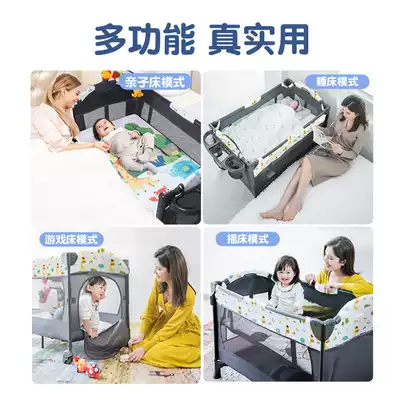 多功能 真实用

亲子床模式

睡床模式

游戏床模式

摇床模式