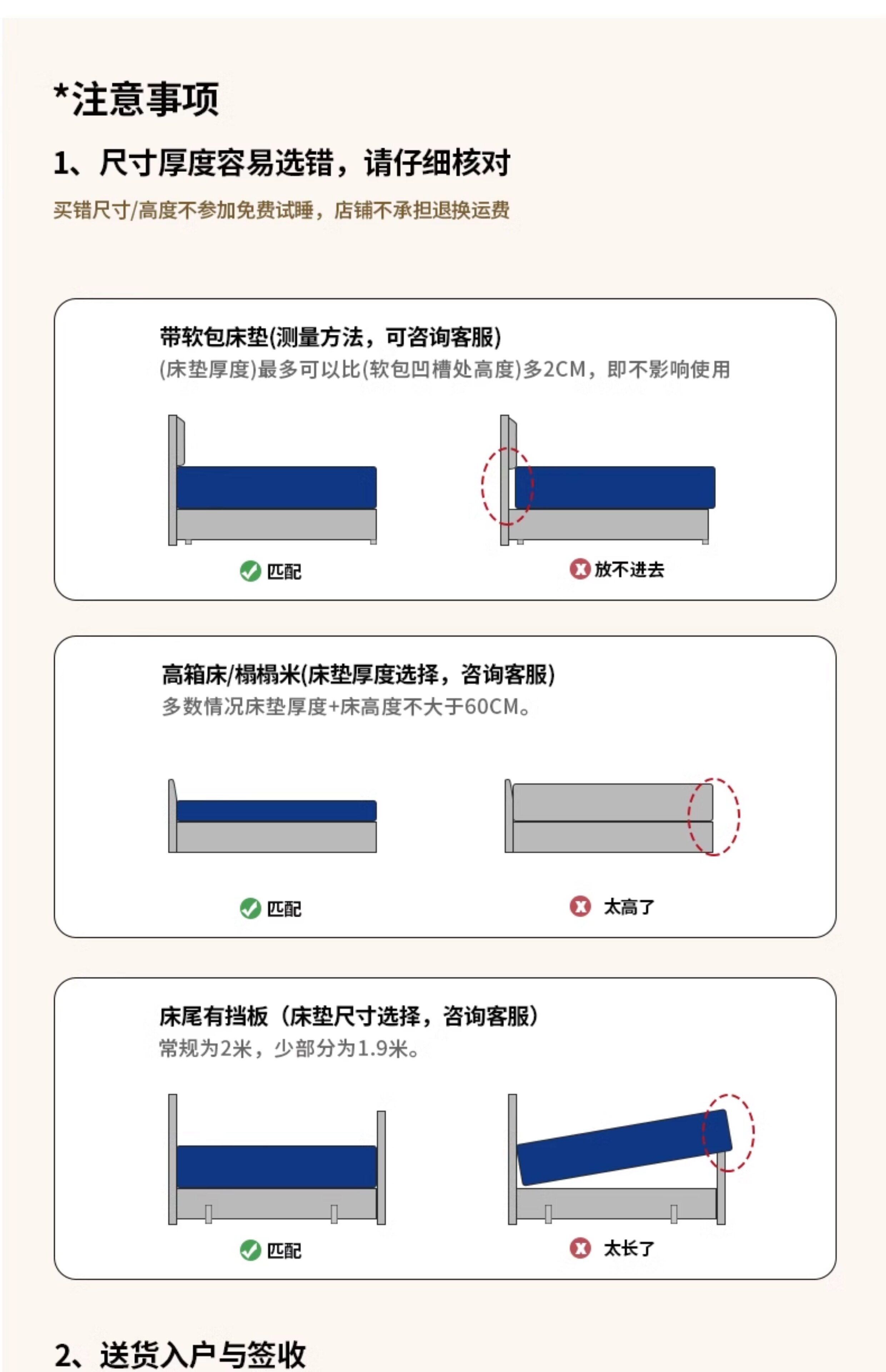 *注意事项

1、尺寸厚度容易选错，请仔细核对

买错尺寸/高度不参加免费试睡，店铺不承担退换运费

带软包床垫(测量方法，可咨询客服)

(床垫厚度)最多可以比(软包凹槽处高度)多2CM，即不影响使用

匹配

放不进去

高箱床/榻榻米(床垫厚度选择，咨询客服)

多数情况床垫厚度+床高度不大于60CM。

匹配

太高了

床尾有挡板（床垫尺寸选择，咨询客服）

常规为2米，少部分为1.9米。

匹配

太长了

2、送货入户与签收