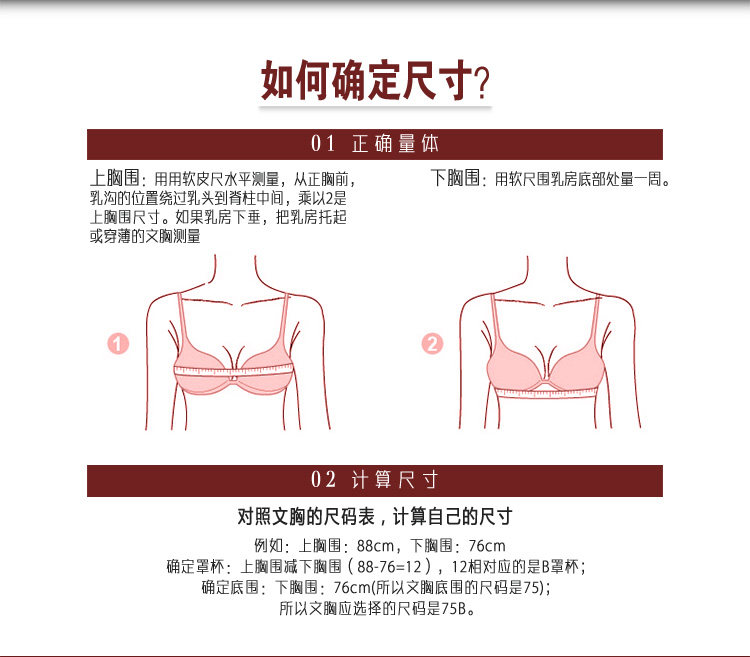 如何确定尺寸?

01 正确量体

上胸围：用用软皮尺水平测量，从正胸前，乳沟的位置绕过乳头到脊柱中间，乘以2是上胸围尺寸。如果乳房下垂，把乳房托起或穿薄的文胸测量

下胸围：用软尺围乳房底部处量一周。

1

2

02 计算尺寸

对照文胸的尺码表，计算自己的尺寸

例如：上胸围：88cm，下胸围：76cm
确定罩杯：上胸围减下胸围（88-76=12），12相对应的是B罩杯；
确定底围：下胸围：76cm(所以文胸底围的尺码是75)；
所以文胸应选择的尺码是75B。