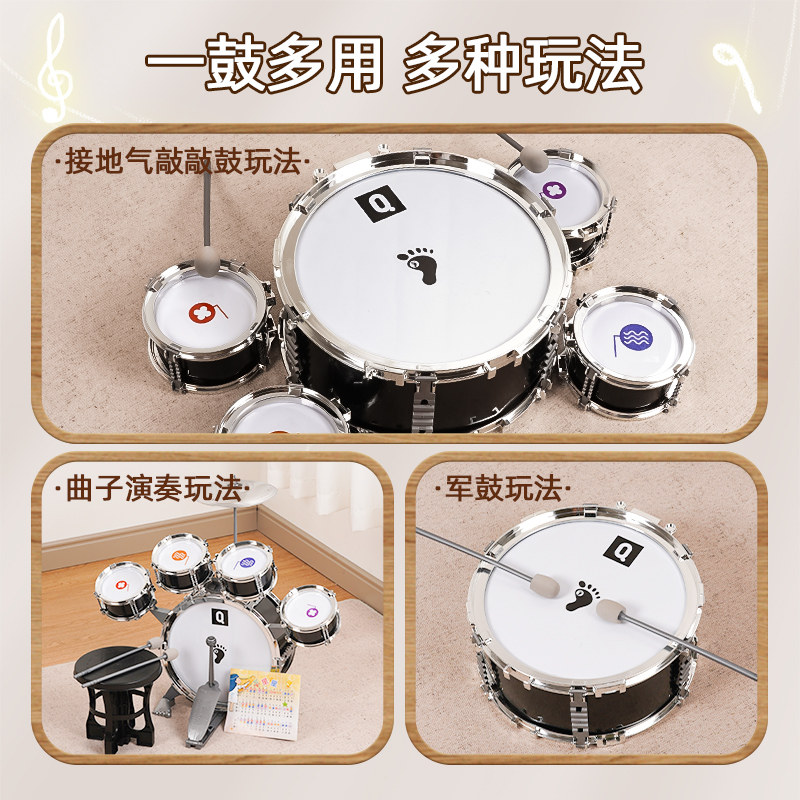 一鼓多用 多种玩法

·接地气敲敲鼓玩法·

Q

·曲子演奏玩法·

Q

·军鼓玩法·

Q