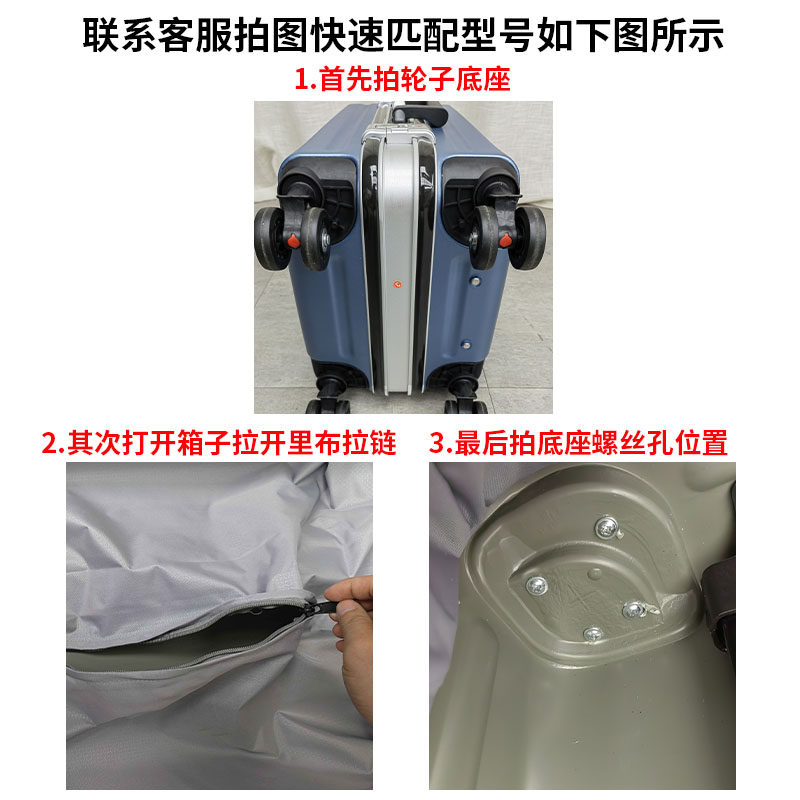 联系客服拍图快速匹配型号如下图所示

1.首先拍轮子底座

2.其次打开箱子拉开里布拉链

3.最后拍底座螺丝孔位置