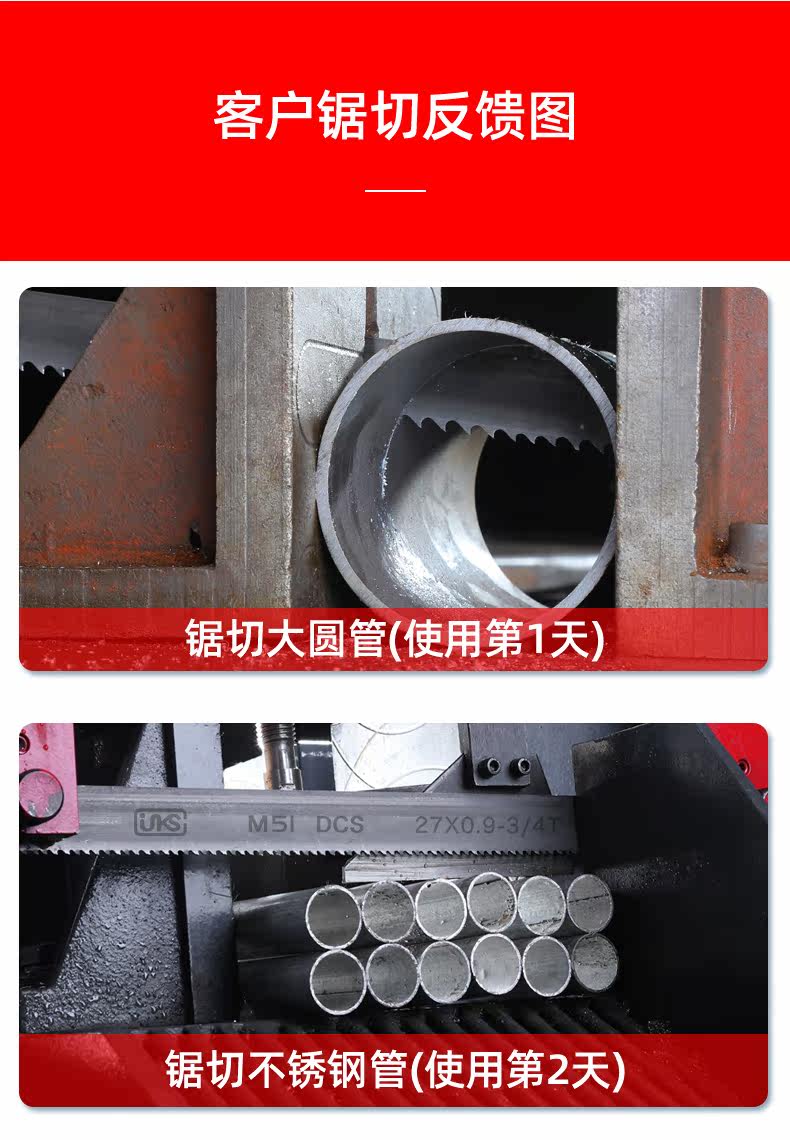 客户锯切反馈图

锯切大圆管(使用第1天)

UKS M51 DCS 27X0.9-3/4T

锯切不锈钢管(使用第2天)