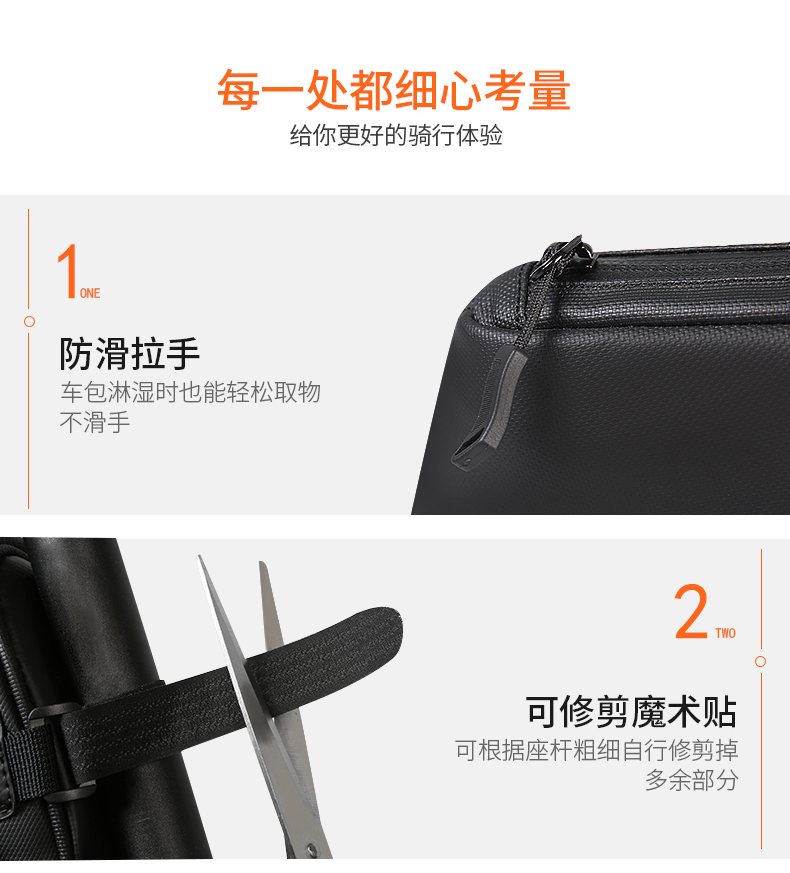 每一处都细心考量
给你更好的骑行体验

1 ONE

防滑拉手
车包淋湿时也能轻松取物
不滑手

2 TWO

可修剪魔术贴
可根据座杆粗细自行修剪掉
多余部分