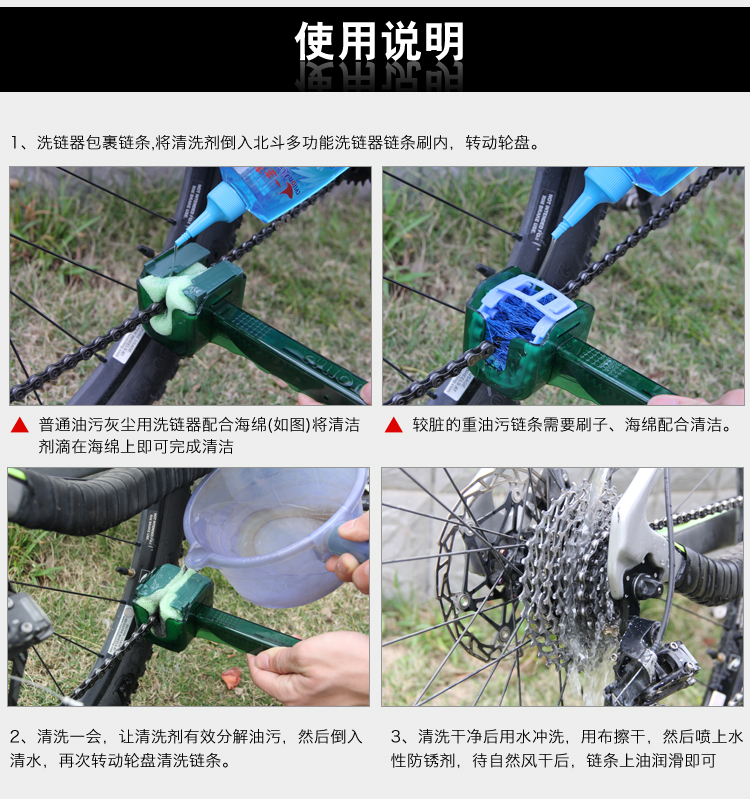 使用说明

1、洗链器包裹链条,将清洗剂倒入北斗多功能洗链器链条刷内，转动轮盘。

▲ 普通油污灰尘用洗链器配合海绵(如图)将清洁剂滴在海绵上即可完成清洁

▲ 较脏的重油污链条需要刷子、海绵配合清洁。

2、清洗一会，让清洗剂有效分解油污，然后倒入清水，再次转动轮盘清洗链条。

3、清洗干净后用水冲洗，用布擦干，然后喷上水性防锈剂，待自然风干后，链条上油润滑即可