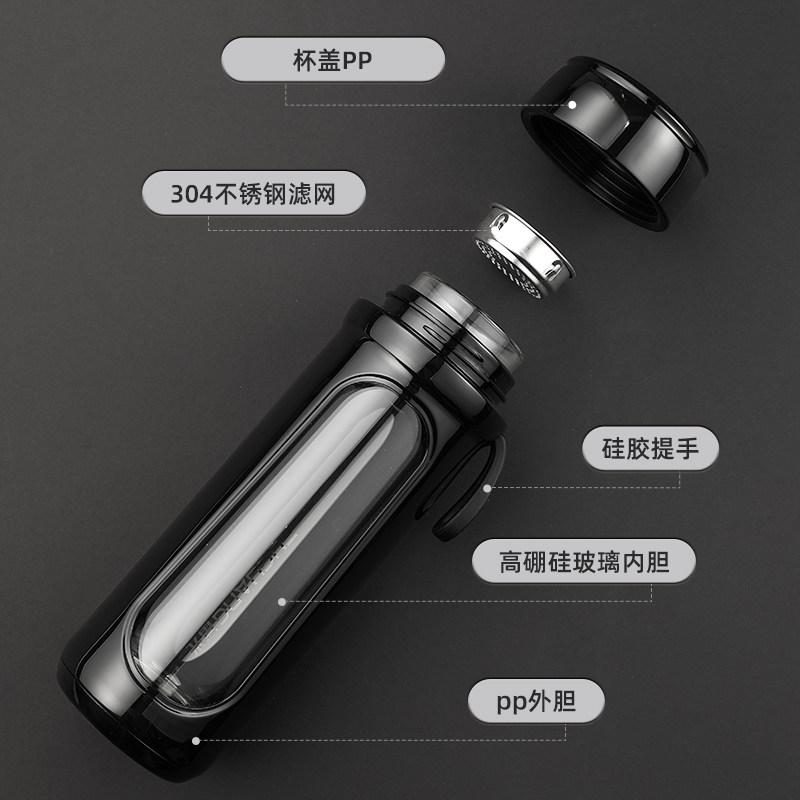 杯盖PP

304不锈钢滤网

硅胶提手

高硼硅玻璃内胆

pp外胆