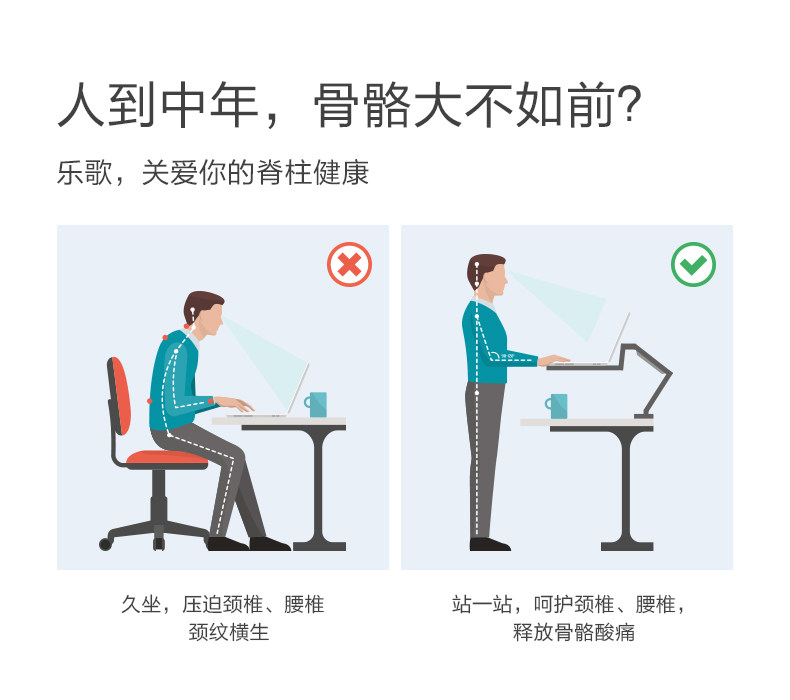 人到中年，骨骼大不如前?

乐歌，关爱你的脊柱健康

久坐，压迫颈椎、腰椎
颈纹横生

站一站，呵护颈椎、腰椎，
释放骨骼酸痛