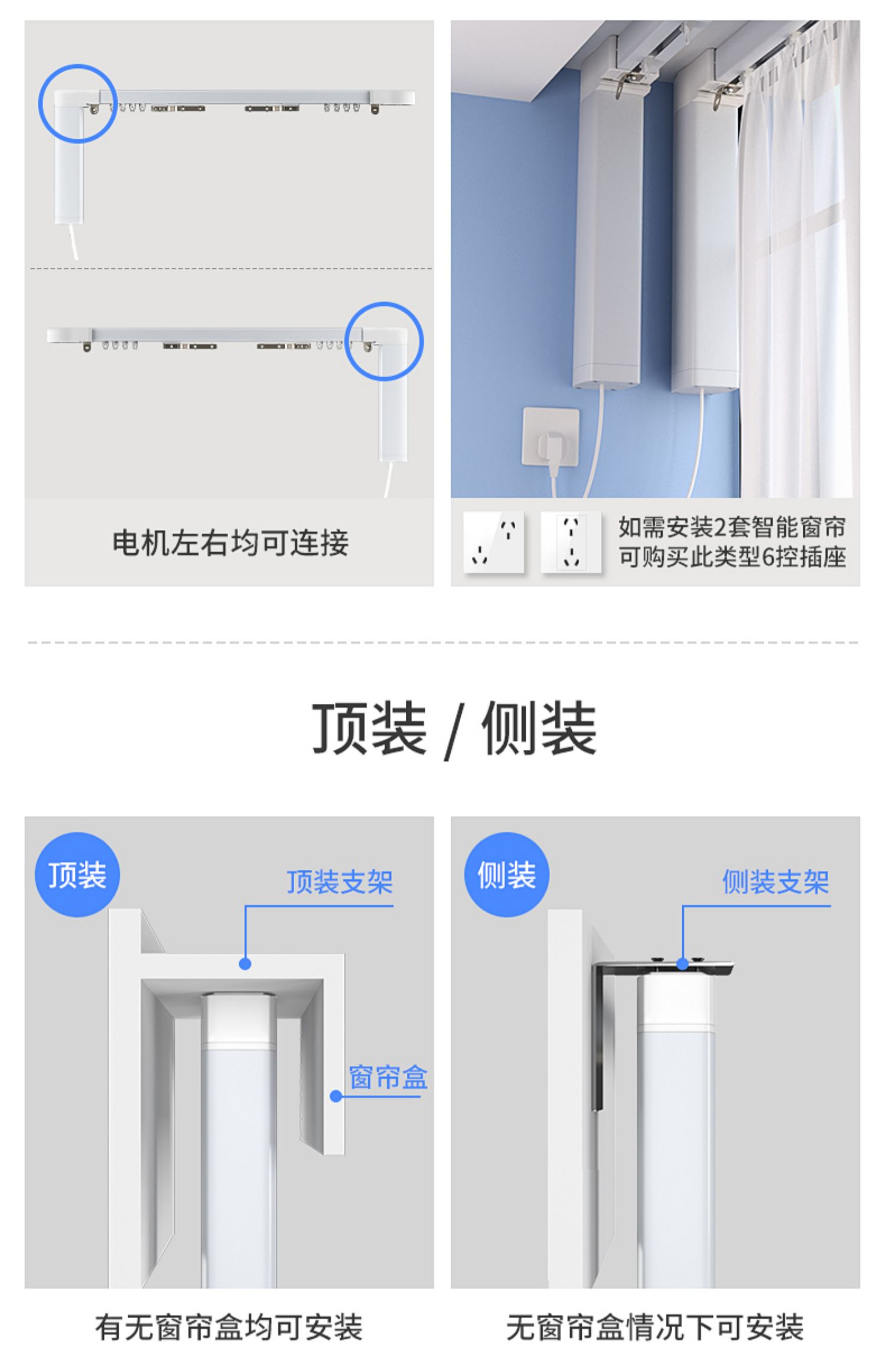 电机左右均可连接

如需安装2套智能窗帘
可购买此类型6控插座

顶装 / 侧装

顶装

顶装支架

窗帘盒

有无窗帘盒均可安装

侧装

侧装支架

无窗帘盒情况下可安装