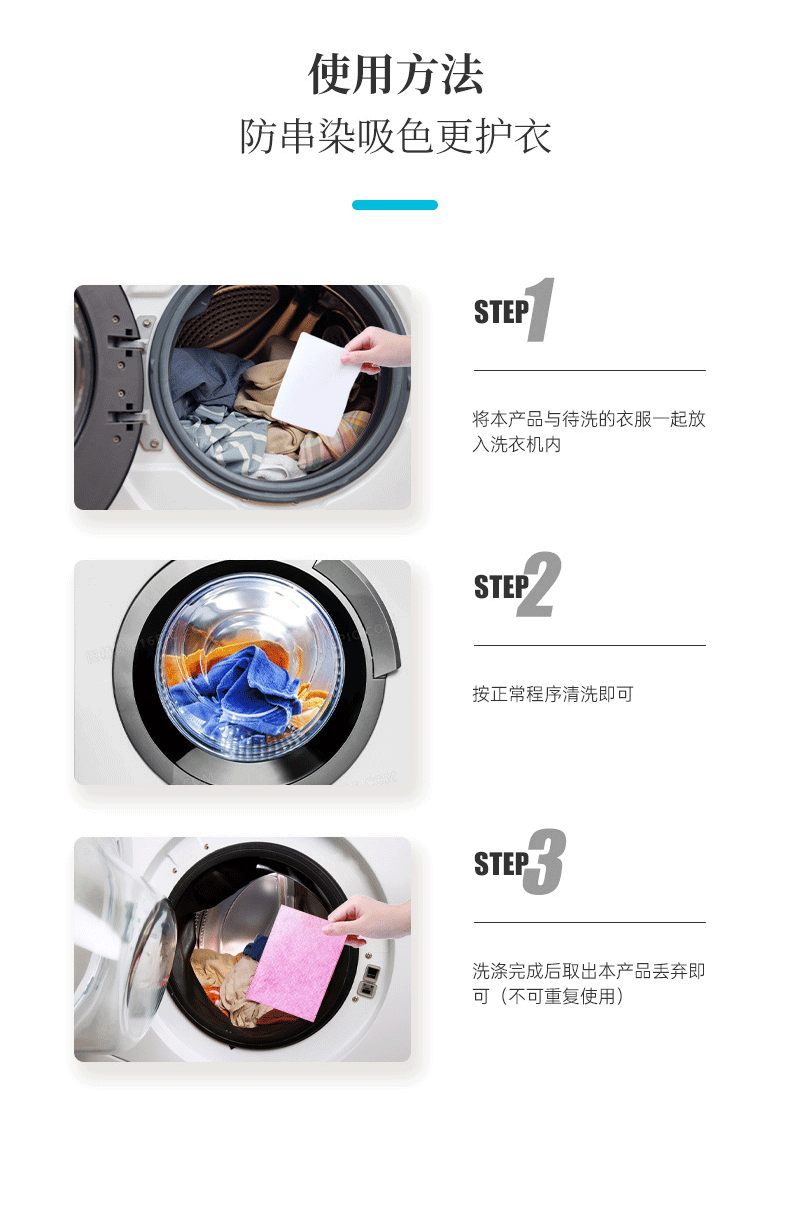 使用方法
防串染吸色更护衣

STEP1

将本产品与待洗的衣服一起放入洗衣机内

STEP2

按正常程序清洗即可

STEP3

洗涤完成后取出本产品丢弃即可（不可重复使用）