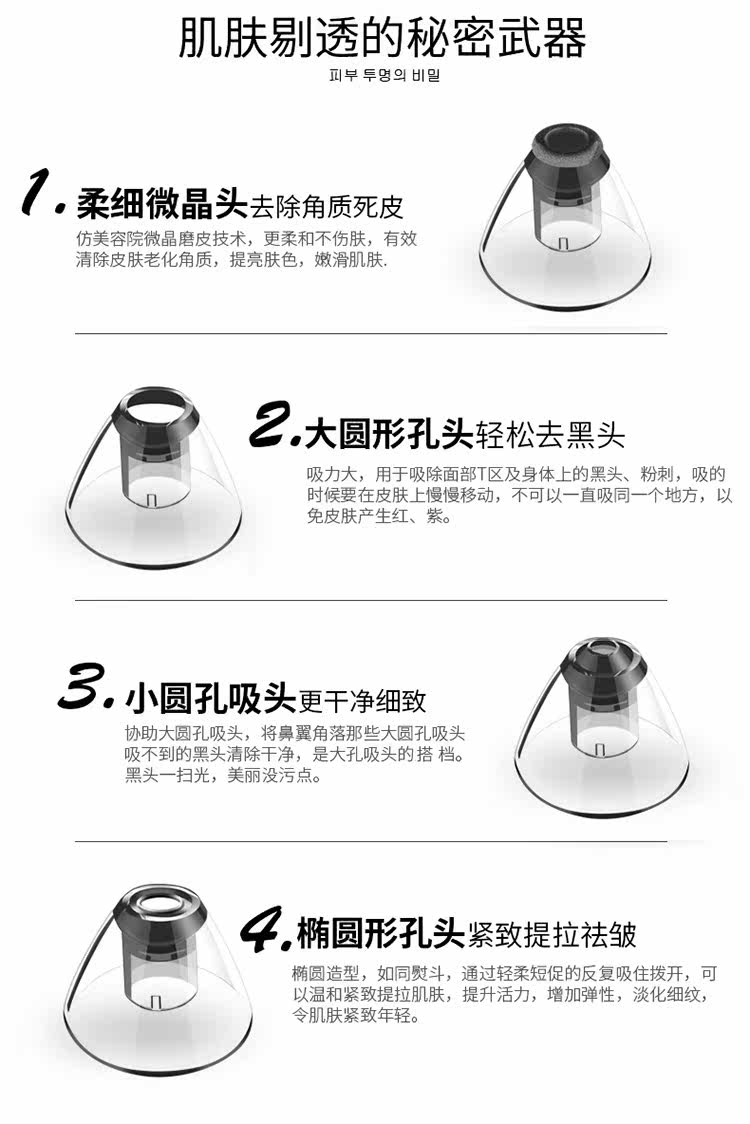 肌肤剔透的秘密武器

피부 투명의 비밀

1. 柔细微晶头去除角质死皮

仿美容院微晶磨皮技术，更柔和不伤肤，有效清除皮肤老化角质，提亮肤色，嫩滑肌肤.

2. 大圆形孔头轻松去黑头

吸力大，用于吸除面部T区及身体上的黑头、粉刺，吸的时候要在皮肤上慢慢移动，不可以一直吸同一个地方，以免皮肤产生红、紫。

3. 小圆孔吸头更干净细致

协助大圆孔吸头，将鼻翼角落那些大圆孔吸头吸不到的黑头清除干净，是大孔吸头的搭 档。黑头一扫光，美丽没污点。

4. 椭圆形孔头紧致提拉祛皱

椭圆造型，如同熨斗，通过轻柔短促的反复吸住拨开，可以温和紧致提拉肌肤，提升活力，增加弹性，淡化细纹，令肌肤紧致年轻。