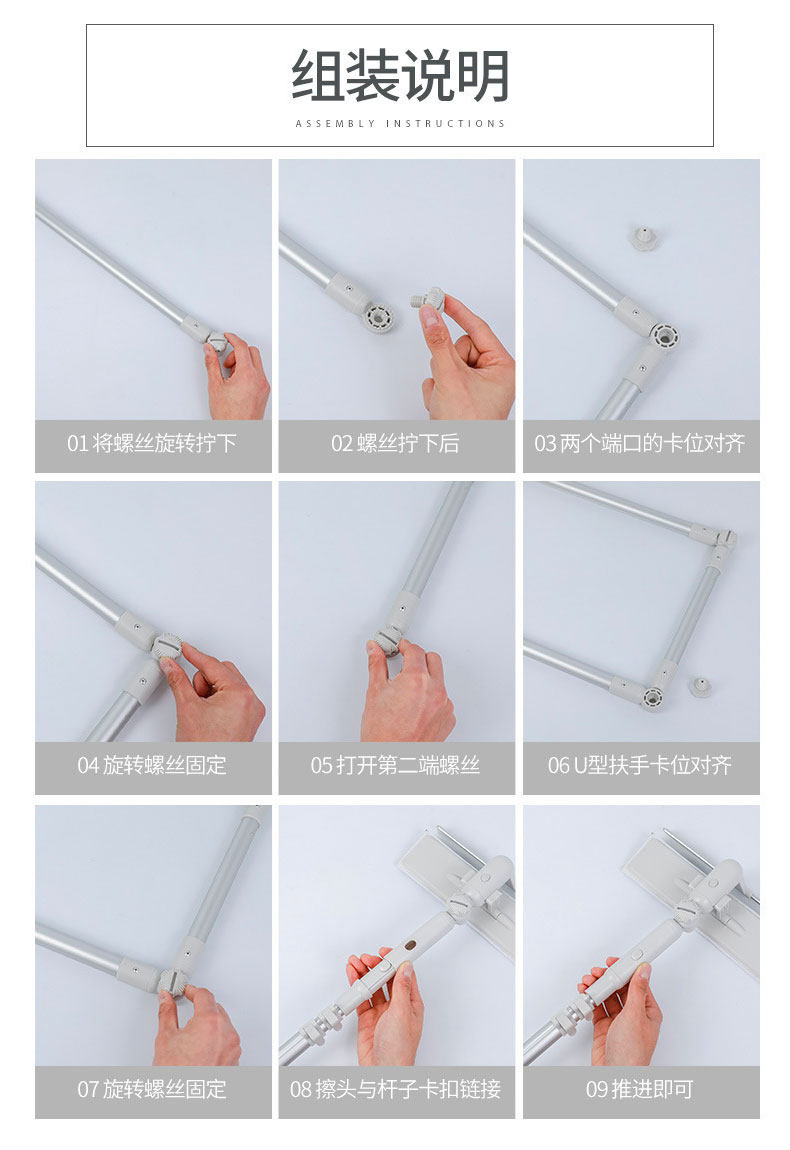 组装说明

ASSEMBLY INSTRUCTIONS

01 将螺丝旋转拧下

02 螺丝拧下后

03 两个端口的卡位对齐

04 旋转螺丝固定

05 打开第二端螺丝

06 U型扶手卡位对齐

07 旋转螺丝固定

08 擦头与杆子卡扣链接

09 推进即可