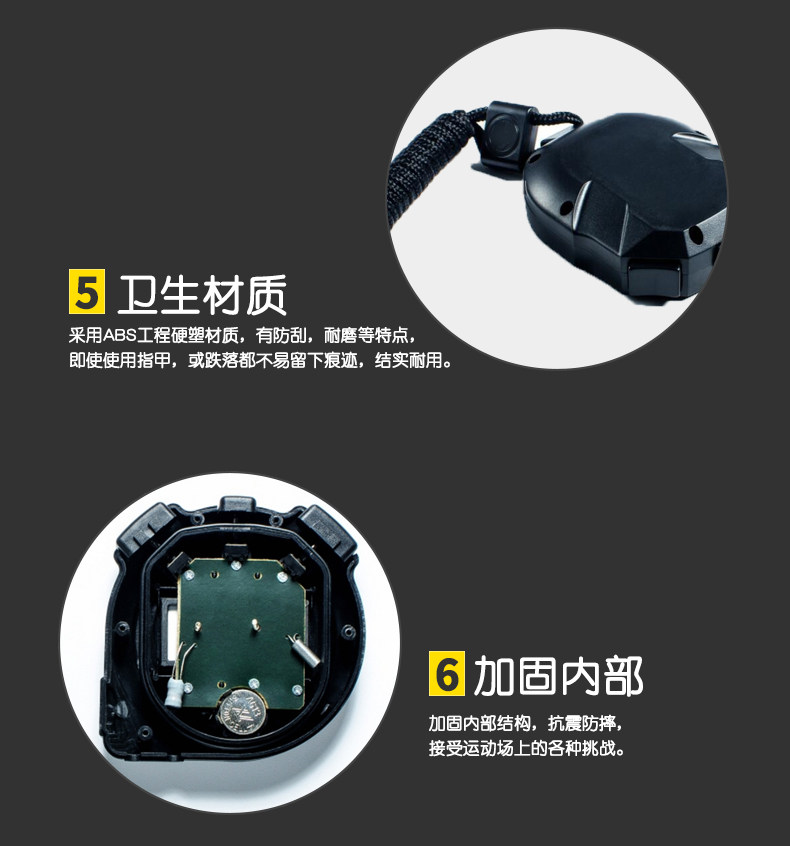 5 卫生材质

采用ABS工程硬塑材质，有防刮，耐磨等特点，即使使用指甲，或跌落都不易留下痕迹，结实耐用。

6 加固内部

加固内部结构，抗震防摔，接受运动场上的各种挑战。