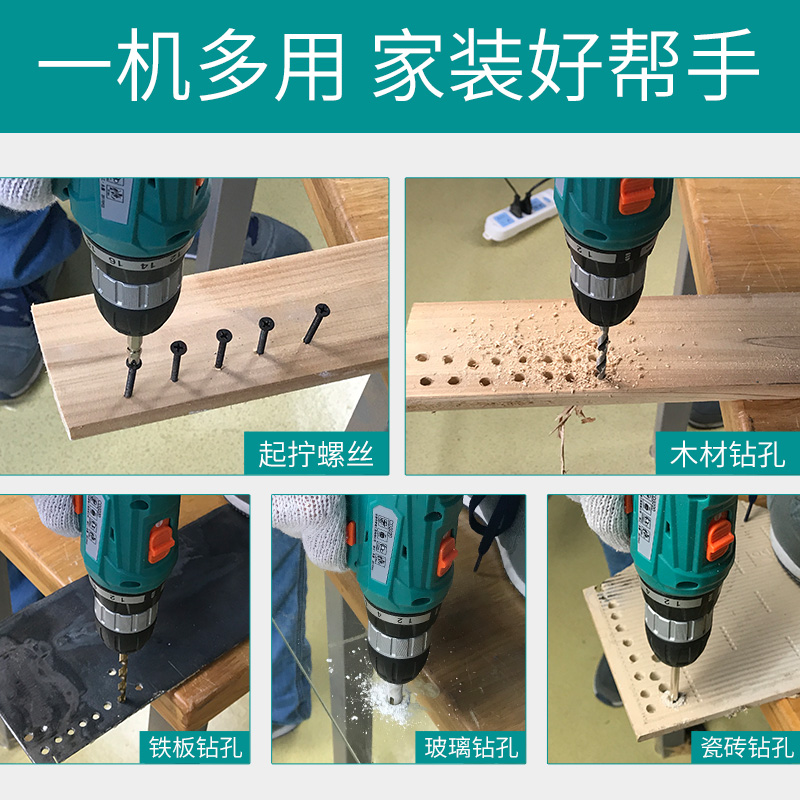 一机多用 家装好帮手

起拧螺丝

木材钻孔

铁板钻孔

玻璃钻孔

瓷砖钻孔