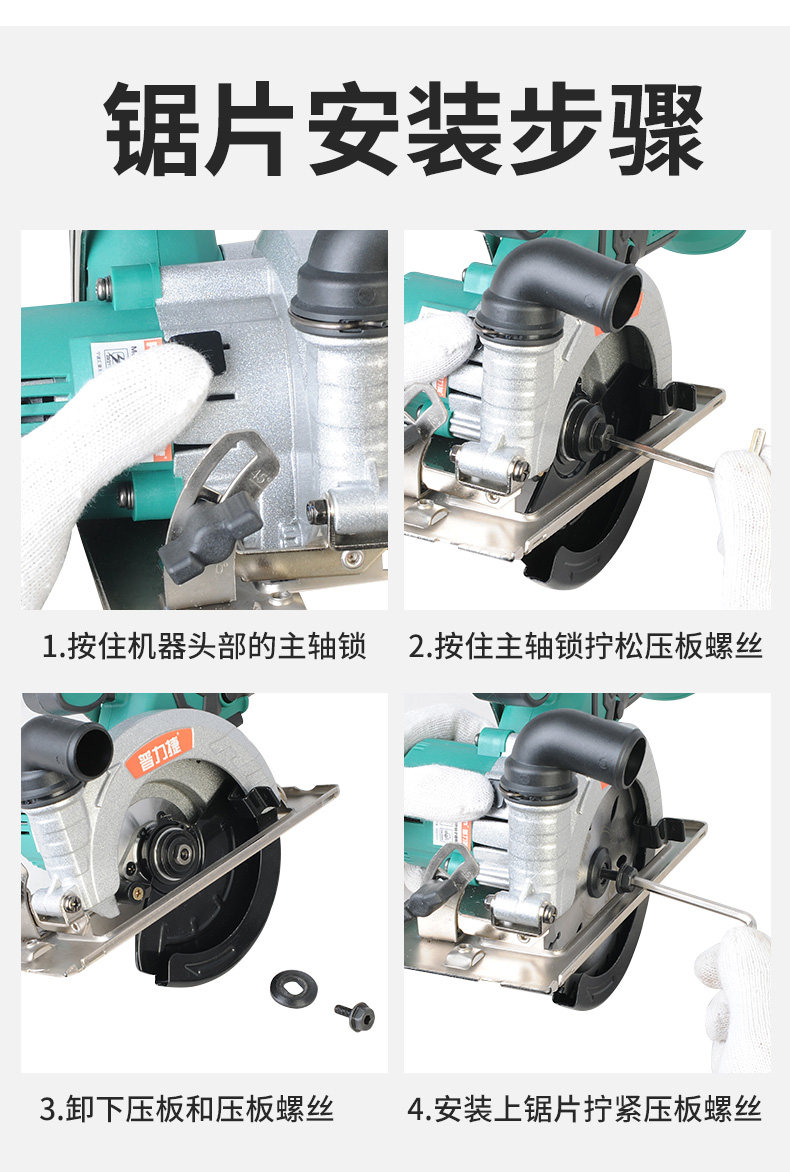 锯片安装步骤

1.按住机器头部的主轴锁

2.按住主轴锁拧松压板螺丝

普力捷

3.卸下压板和压板螺丝

4.安装上锯片拧紧压板螺丝